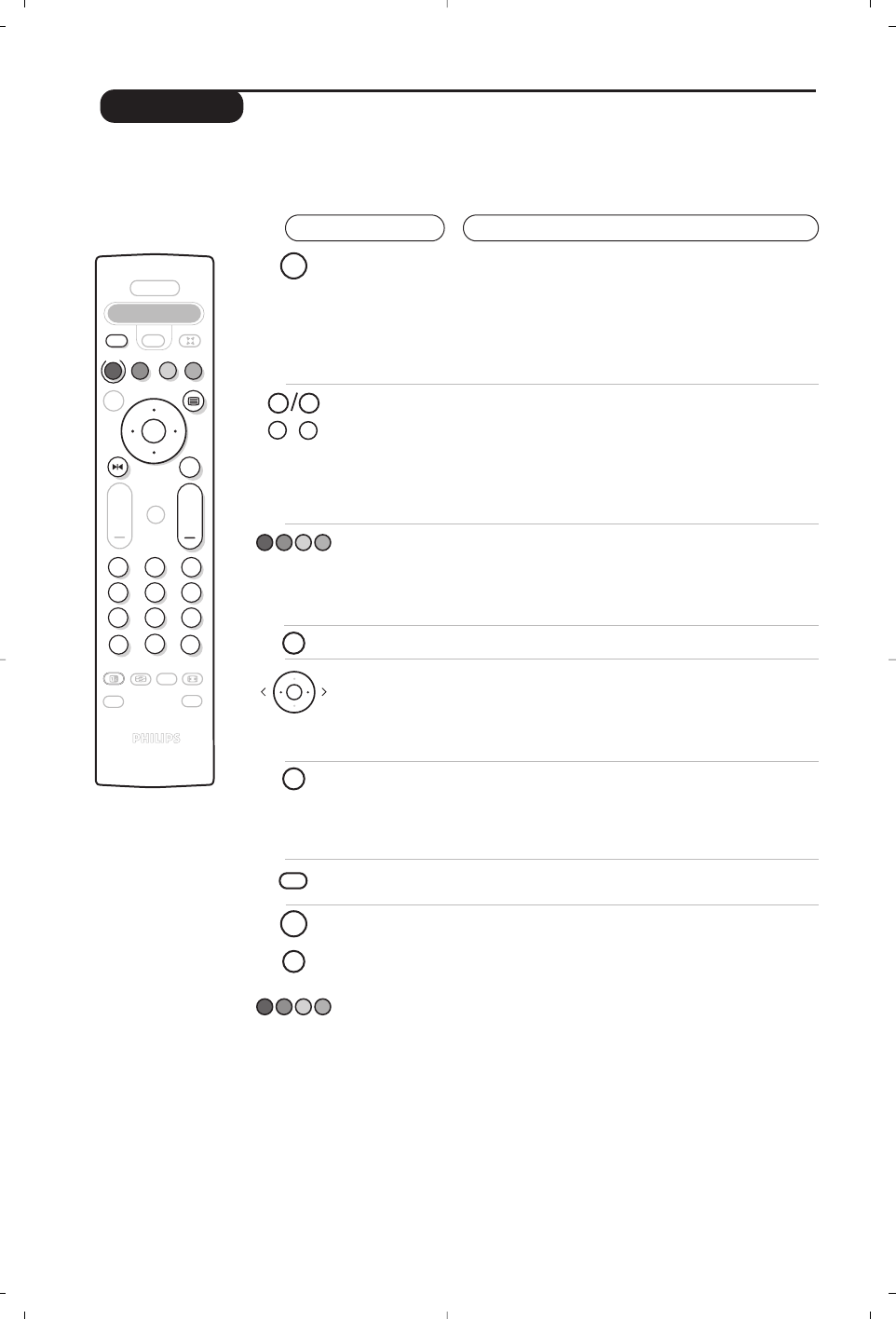 PHILIPS