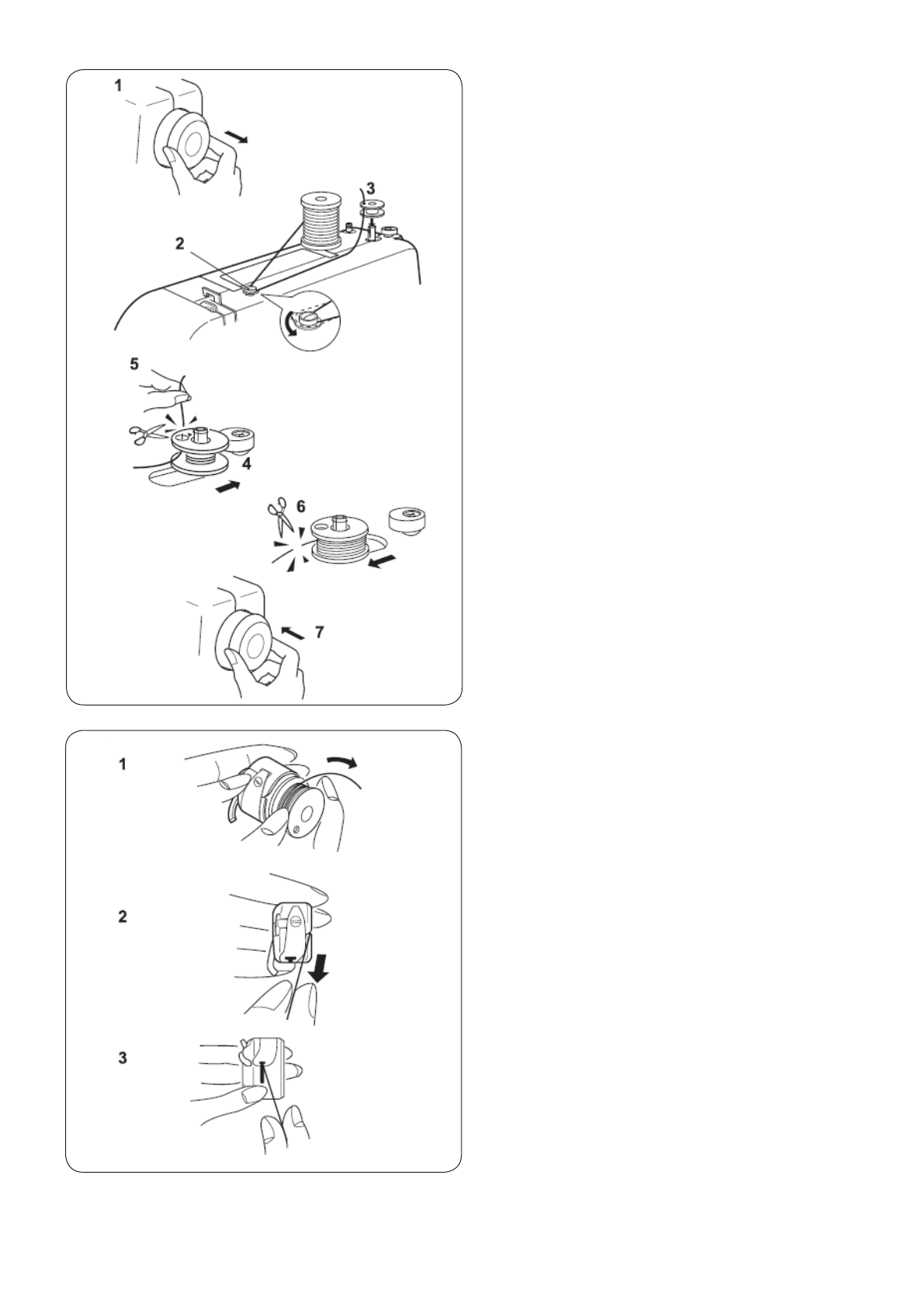 1

3

2

5

4

6

7

1

2

3