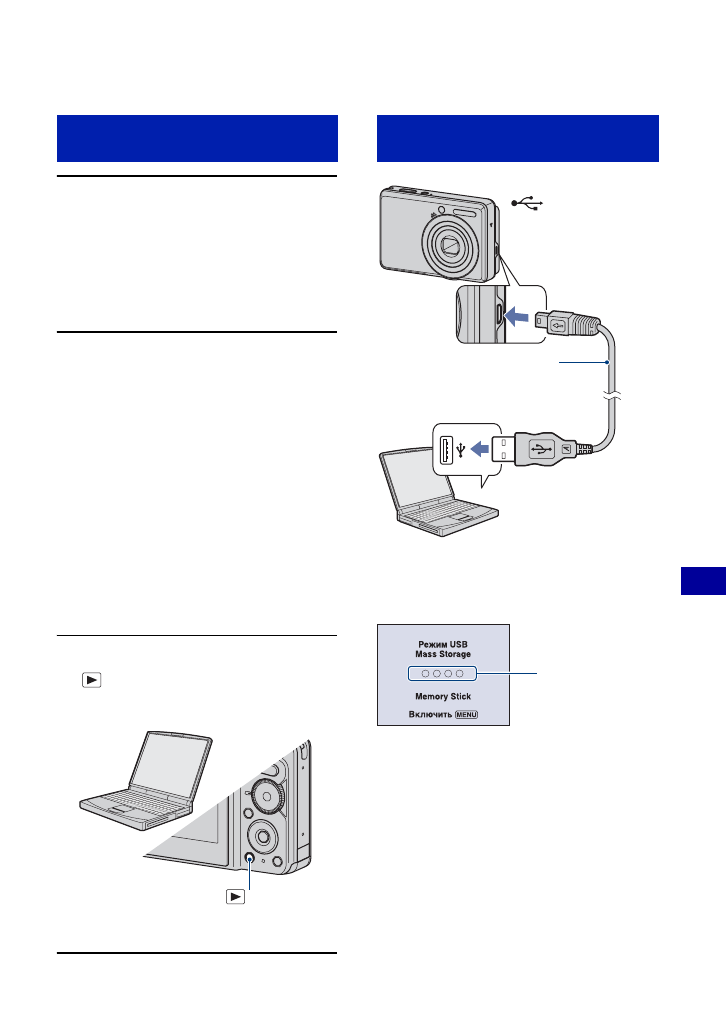 Режим USB
Mass Storage
Memory Stick
Включить MENU