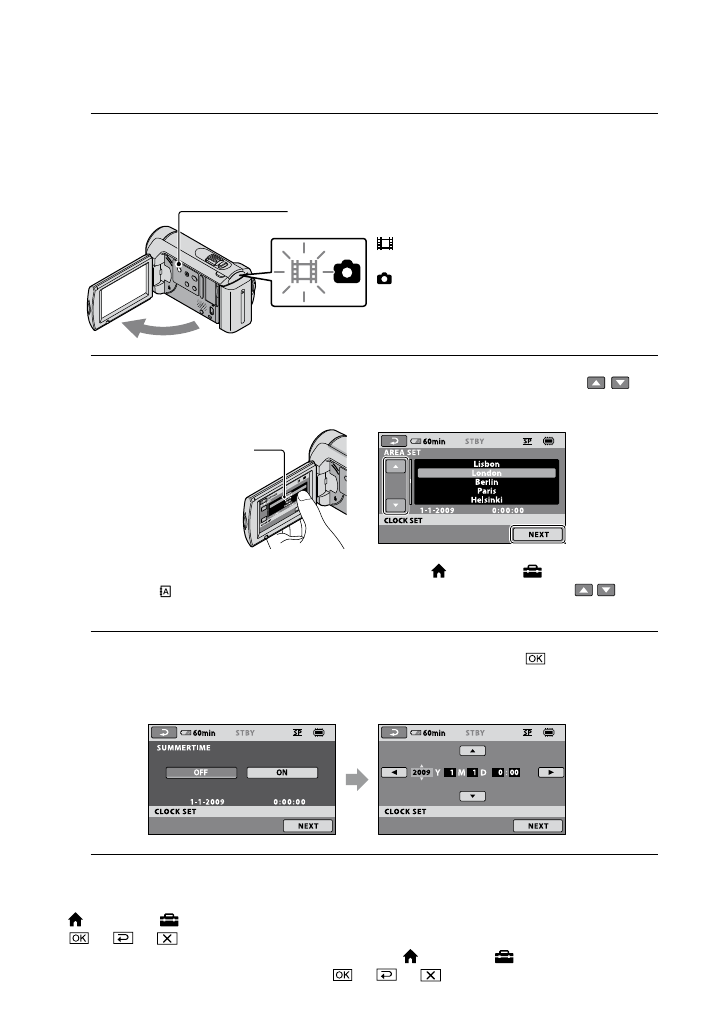 60min STBY
AREA SET
Lisbon
London
Berlin
Paris
Helsinki
1-1-2009 0:00:00
CLOCK SET
NEXT

60min STBY
SUMMERTIME
OFF
ON
1-1-2009 0:00:00
CLOCK SET
NEXT

60min STBY
2009 Y 1 M 1 D 0 00
CLOCK SET
NEXT