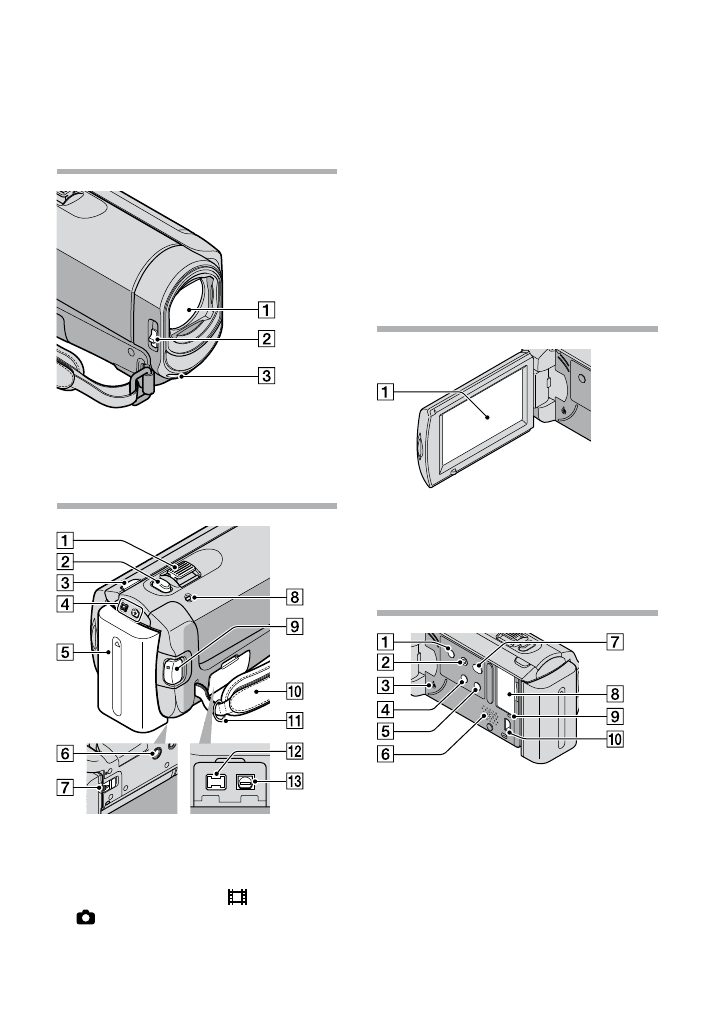 1
2
3

1
2
3
4
5
6
7
8
9
10
11
12
13

1

1
2
3
4
5
6
7
8
9
10