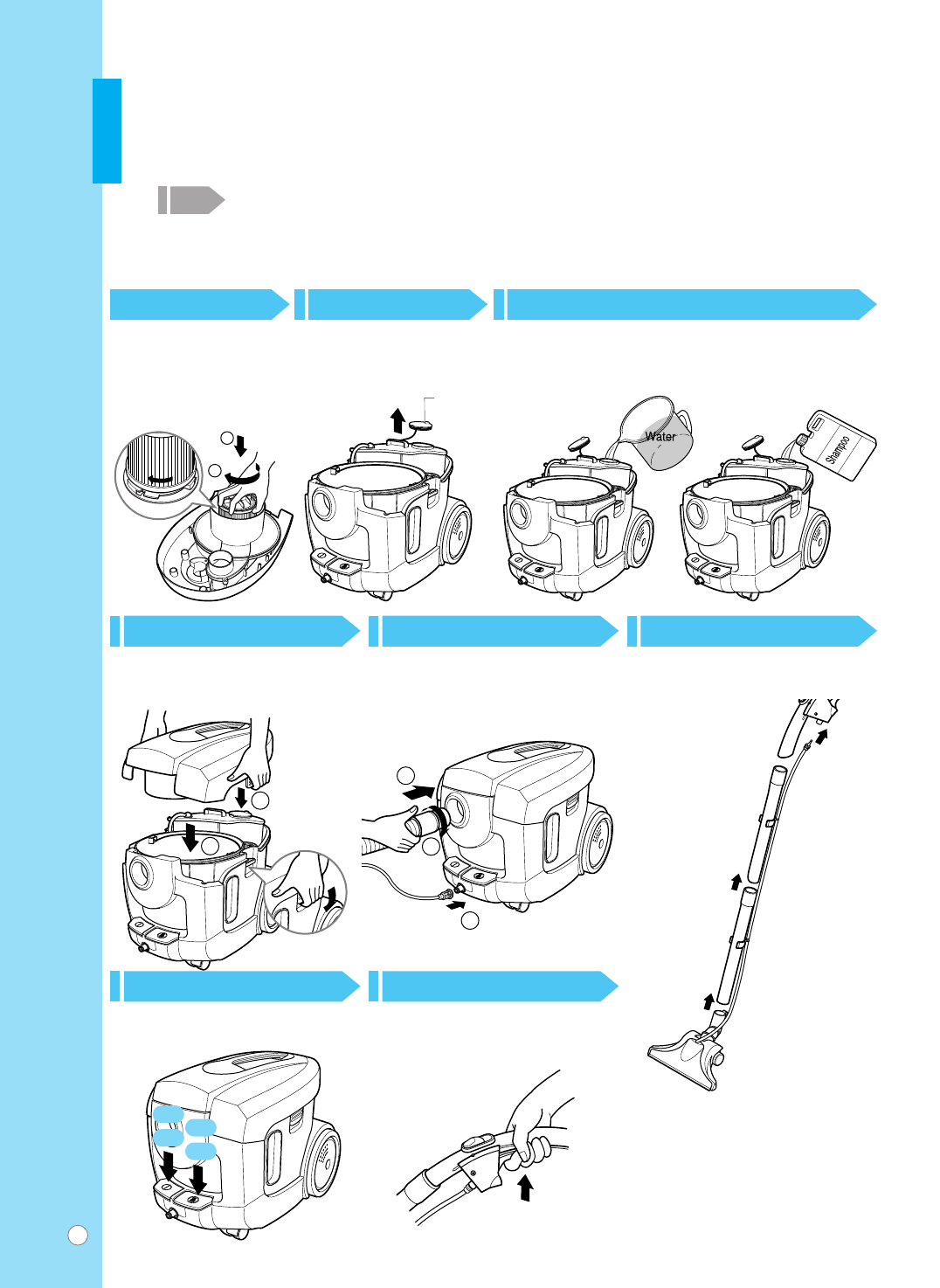 Water

Shampoo