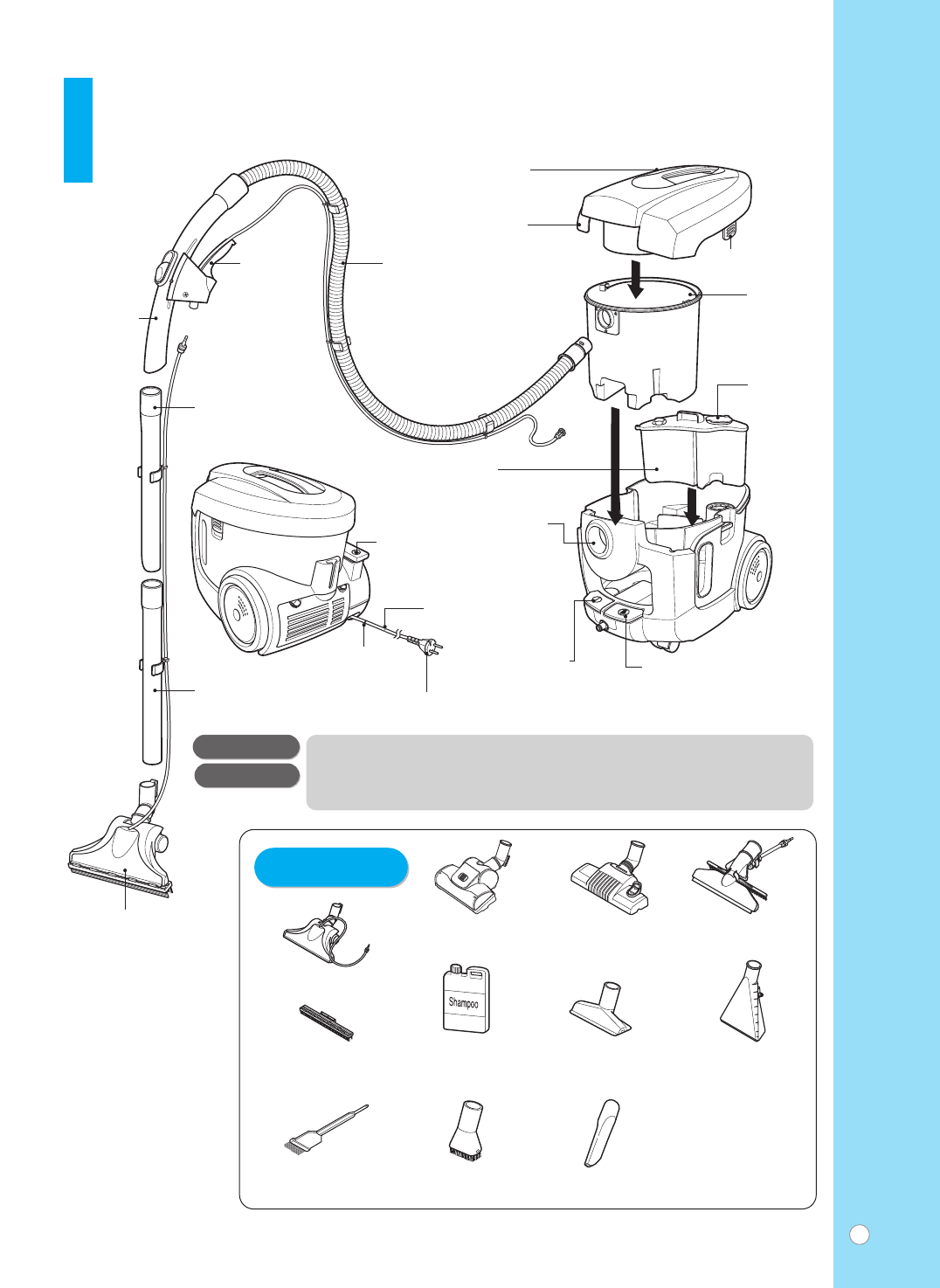 Shampoo