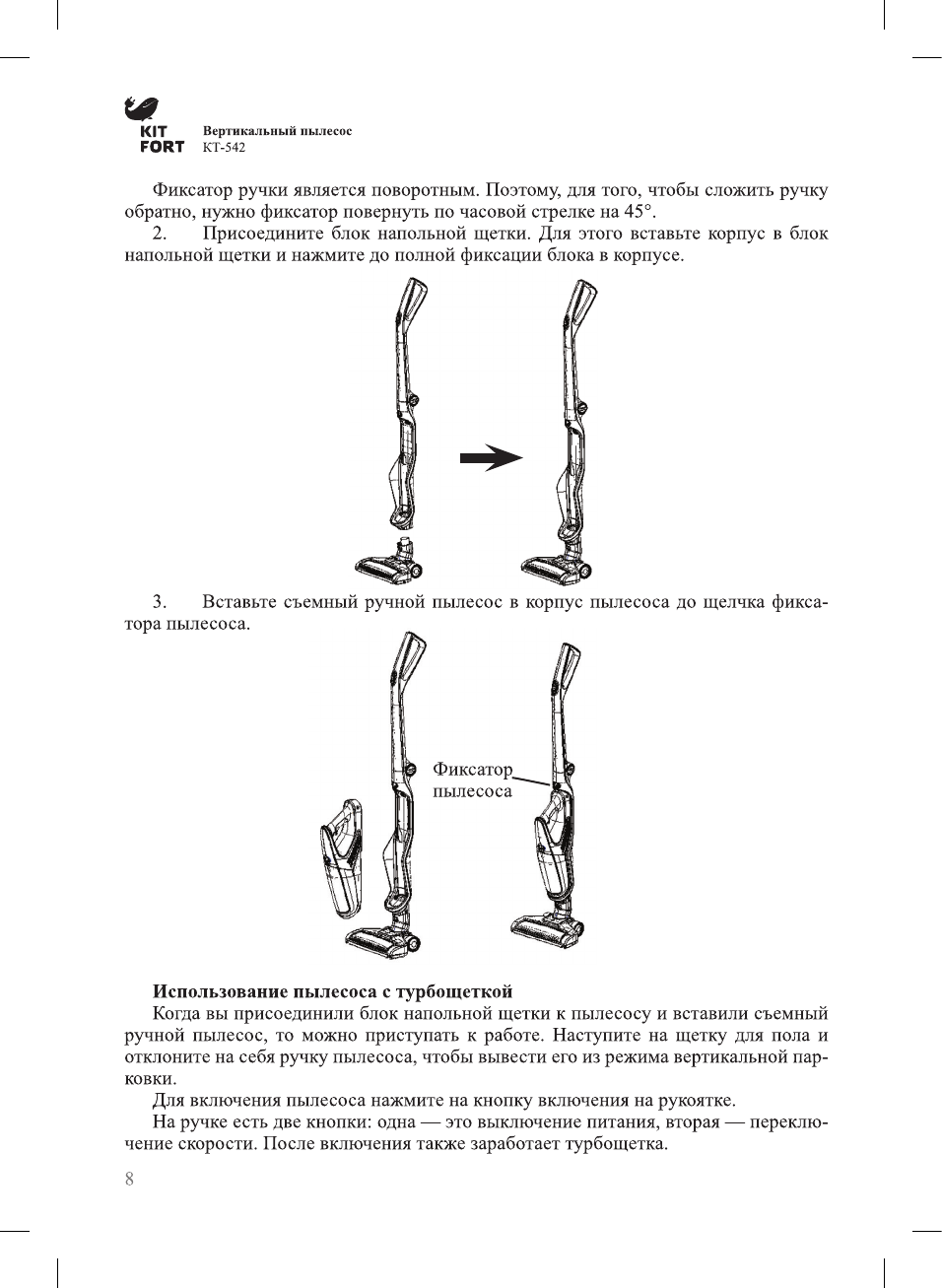 KIT FORT

Вертикальный пылесос
КТ-542

Фиксатор ручки является поворотным. Поэтому, для того, чтобы сложить ручку обратно, нужно фиксатор повернуть по часовой стрелке на 45°.

2. Присоедините блок напольной щетки. Для этого вставьте корпус в блок напольной щетки и нажмите до полной фиксации блока в корпусе.

3. Вставьте съемный ручной пылесос в корпус пылесоса до щелчка фиксатора пылесоса.

Фиксатор пылесоса

Использование пылесоса с турбощеткой

Когда вы присоединили блок напольной щетки к пылесосу и вставили съемный ручной пылесос, то можно приступать к работе. Наступите на щетку для пола и отклоните на себя ручку пылесоса, чтобы вывести его из режима вертикальной парковки.

Для включения пылесоса нажмите на кнопку включения на рукоятке.

На ручке есть две кнопки: одна — это выключение питания, вторая — переключение скорости. После включения также заработает турбощетка.

8