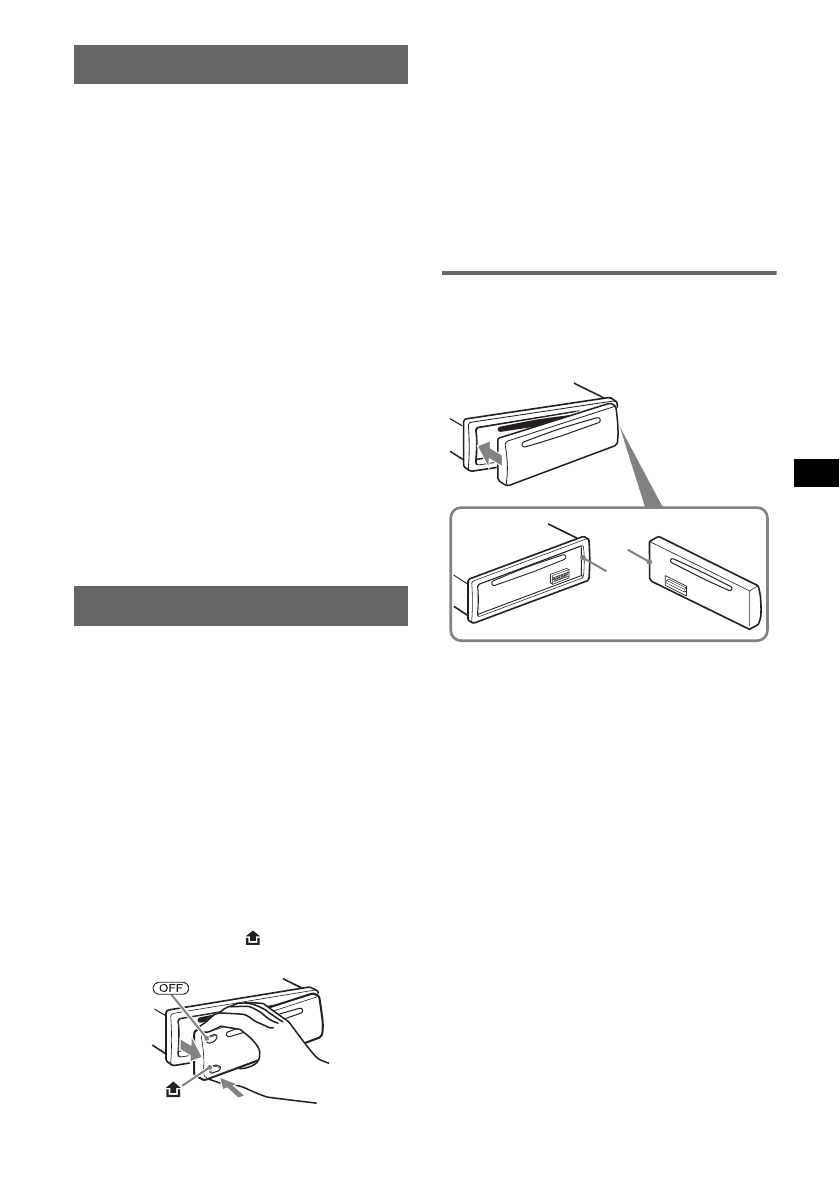 OFF