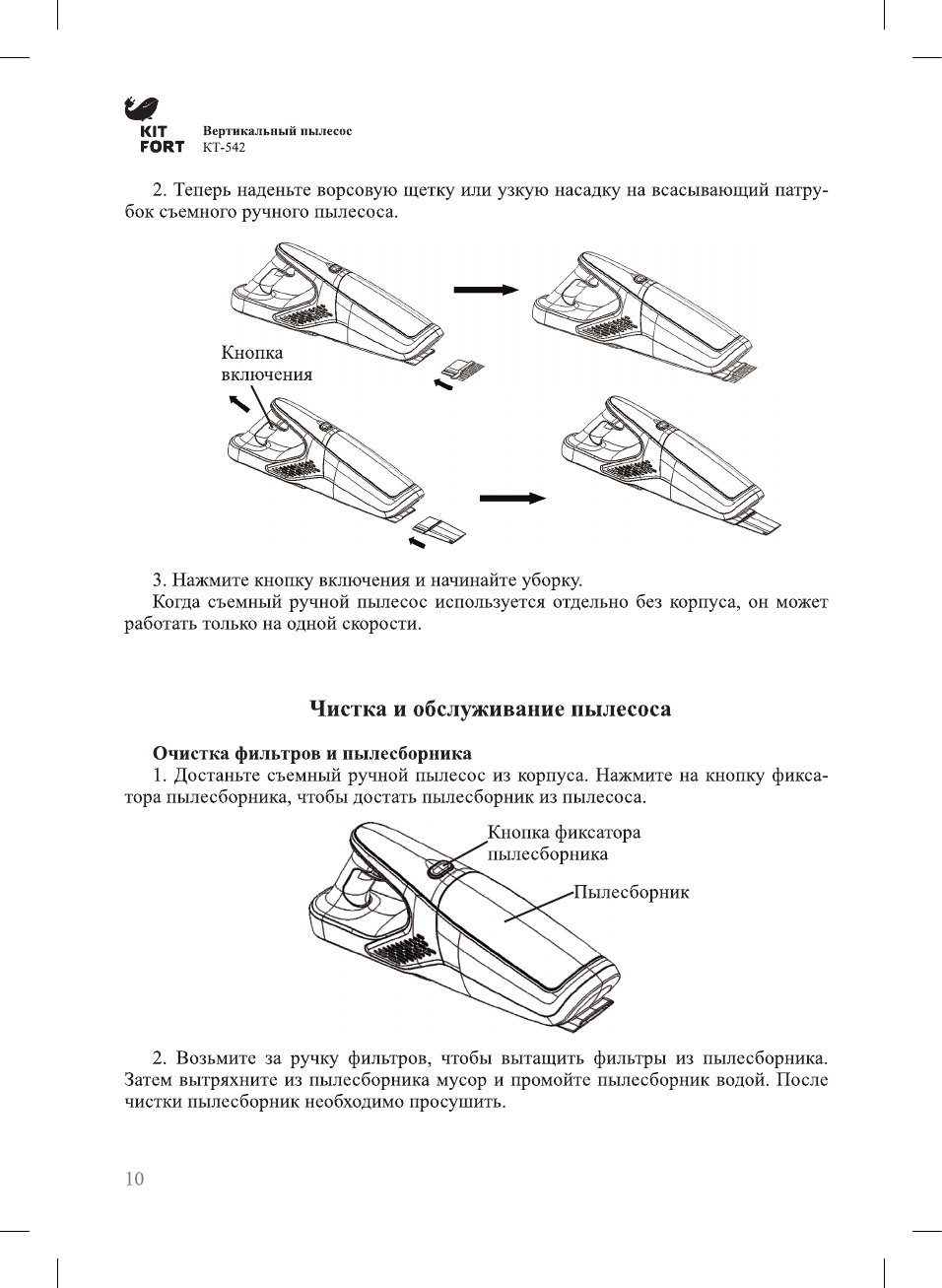 KIT FORT

Вертикальный пылесос
КТ-542

2. Теперь наденьте ворсовую щетку или узкую насадку на всасывающий патрубок съемного ручного пылесоса.

Кнопка включения

3. Нажмите кнопку включения и начинайте уборку.
Когда съемный ручной пылесос используется отдельно без корпуса, он может работать только на одной скорости.

Чистка и обслуживание пылесоса

Очистка фильтров и пылесборника
1. Достаньте съемный ручной пылесос из корпуса. Нажмите на кнопку фиксатора пылесборника, чтобы достать пылесборник из пылесоса.

Кнопка фиксатора пылесборника

Пылесборник

2. Возьмите за ручку фильтров, чтобы вытащить фильтры из пылесборника. Затем вытряхните из пылесборника мусор и промойте пылесборник водой. После чистки пылесборник необходимо просушить.

10