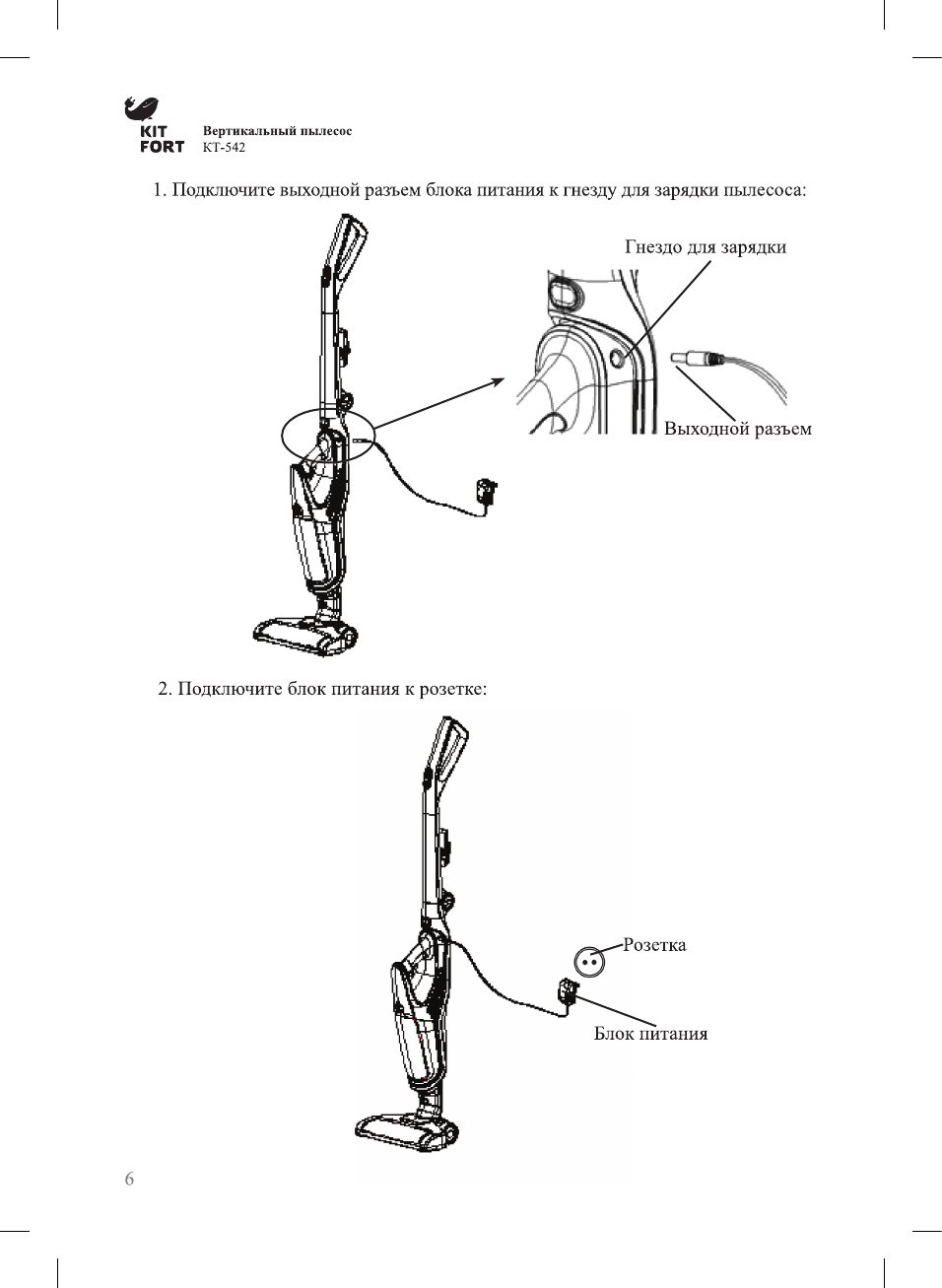 KIT FORT

Вертикальный пылесос
КТ-542

1. Подключите выходной разъем блока питания к гнезду для зарядки пылесоса:

Гнездо для зарядки

Выходной разъем

2. Подключите блок питания к розетке:

Розетка

Блок питания

6