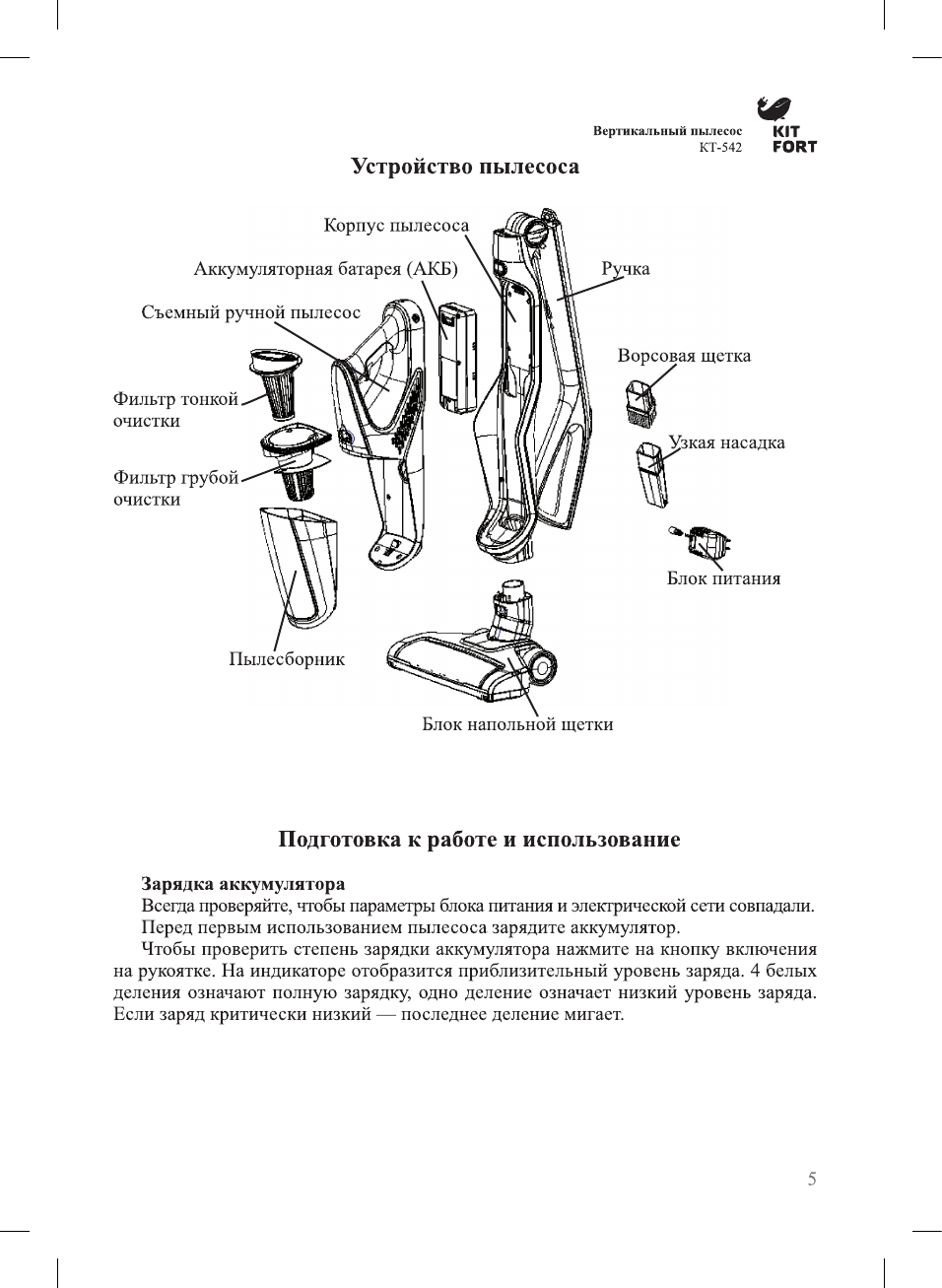 Вертикальный пылесос
КТ-542

KIT FORT

Устройство пылесоса

Корпус пылесоса

Аккумуляторная батарея (АКБ)

Ручка

Съемный ручной пылесос

Ворсовая щетка

Фильтр тонкой очистки

Узкая насадка

Фильтр грубой очистки

Блок питания

Пылесборник

Блок напольной щетки

Подготовка к работе и использование

Зарядка аккумулятора

Всегда проверяйте, чтобы параметры блока питания и электрической сети совпадали.

Перед первым использованием пылесоса зарядите аккумулятор.

Чтобы проверить степень зарядки аккумулятора нажмите на кнопку включения на рукоятке. На индикаторе отобразится приблизительный уровень заряда. 4 белых деления означают полную зарядку, одно деление означает низкий уровень заряда. Если заряд критически низкий — последнее деление мигает.

5