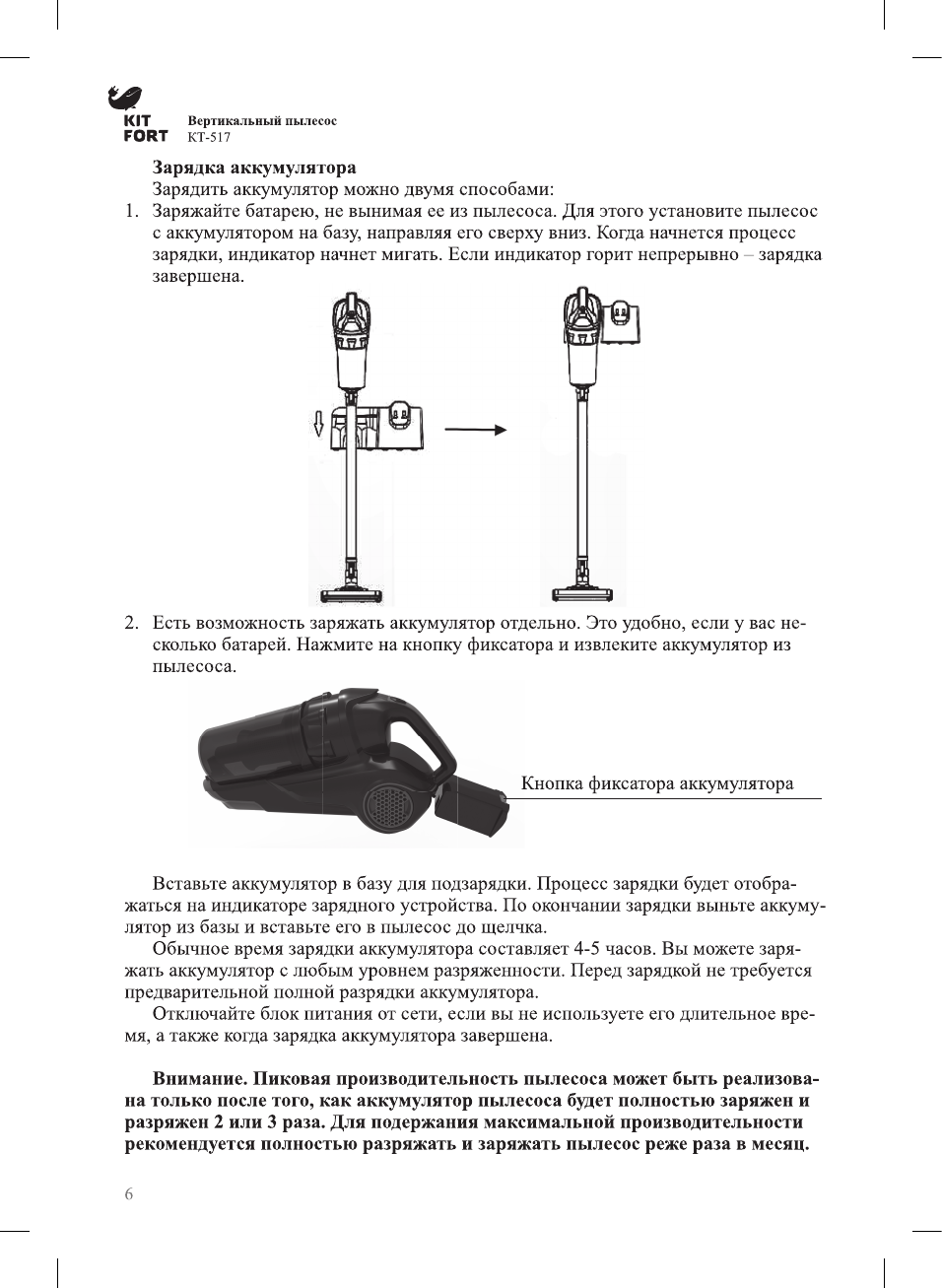 KIT FORT

Вертикальный пылесос
КТ-517

Зарядка аккумулятора

Зарядить аккумулятор можно двумя способами:

1. Заряжайте батарею, не вынимая ее из пылесоса. Для этого установите пылесос с аккумулятором на базу, направляя его сверху вниз. Когда начнется процесс зарядки, индикатор начнет мигать. Если индикатор горит непрерывно – зарядка завершена.

2. Есть возможность заряжать аккумулятор отдельно. Это удобно, если у вас несколько батарей. Нажмите на кнопку фиксатора и извлеките аккумулятор из пылесоса.

Кнопка фиксатора аккумулятора

Вставьте аккумулятор в базу для подзарядки. Процесс зарядки будет отображаться на индикаторе зарядного устройства. По окончании зарядки выньте аккумулятор из базы и вставьте его в пылесос до щелчка.

Обычное время зарядки аккумулятора составляет 4-5 часов. Вы можете заряжать аккумулятор с любым уровнем разряженности. Перед зарядкой не требуется предварительной полной разрядки аккумулятора.

Отключайте блок питания от сети, если вы не используете его длительное время, а также когда зарядка аккумулятора завершена.

Внимание. Пиковая производительность пылесоса может быть реализована только после того, как аккумулятор пылесоса будет полностью заряжен и разряжен 2 или 3 раза. Для подержания максимальной производительности рекомендуется полностью разряжать и заряжать пылесос реже раза в месяц.

6