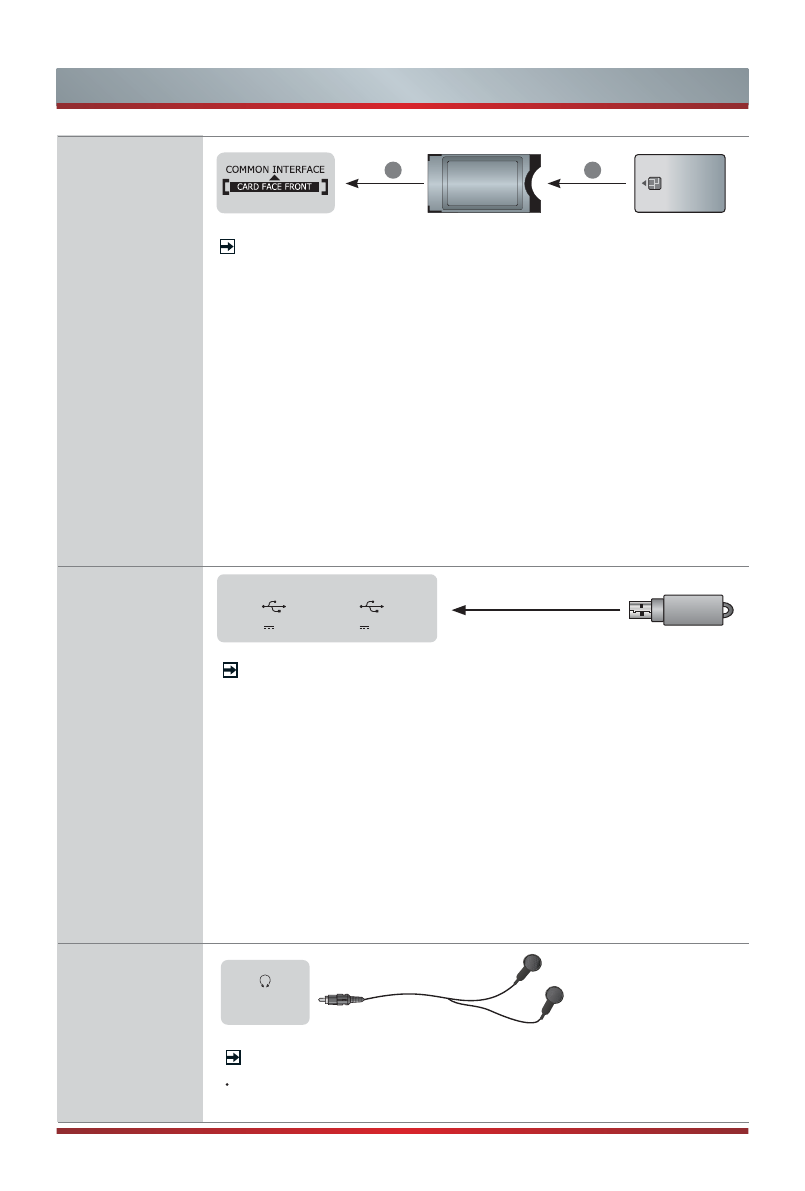 COMMON INTERFACE
CARD FACE FRONT