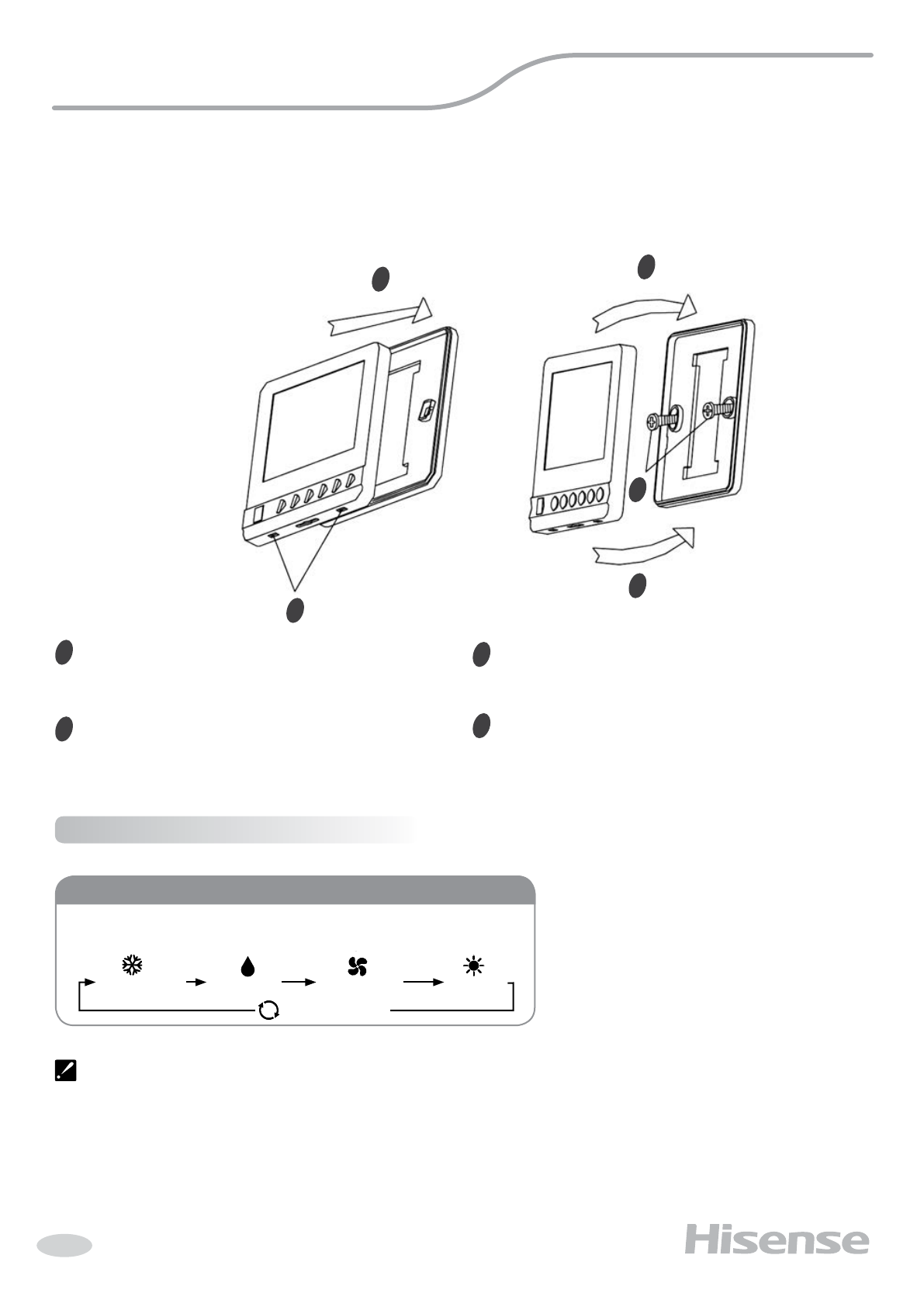 Hisense