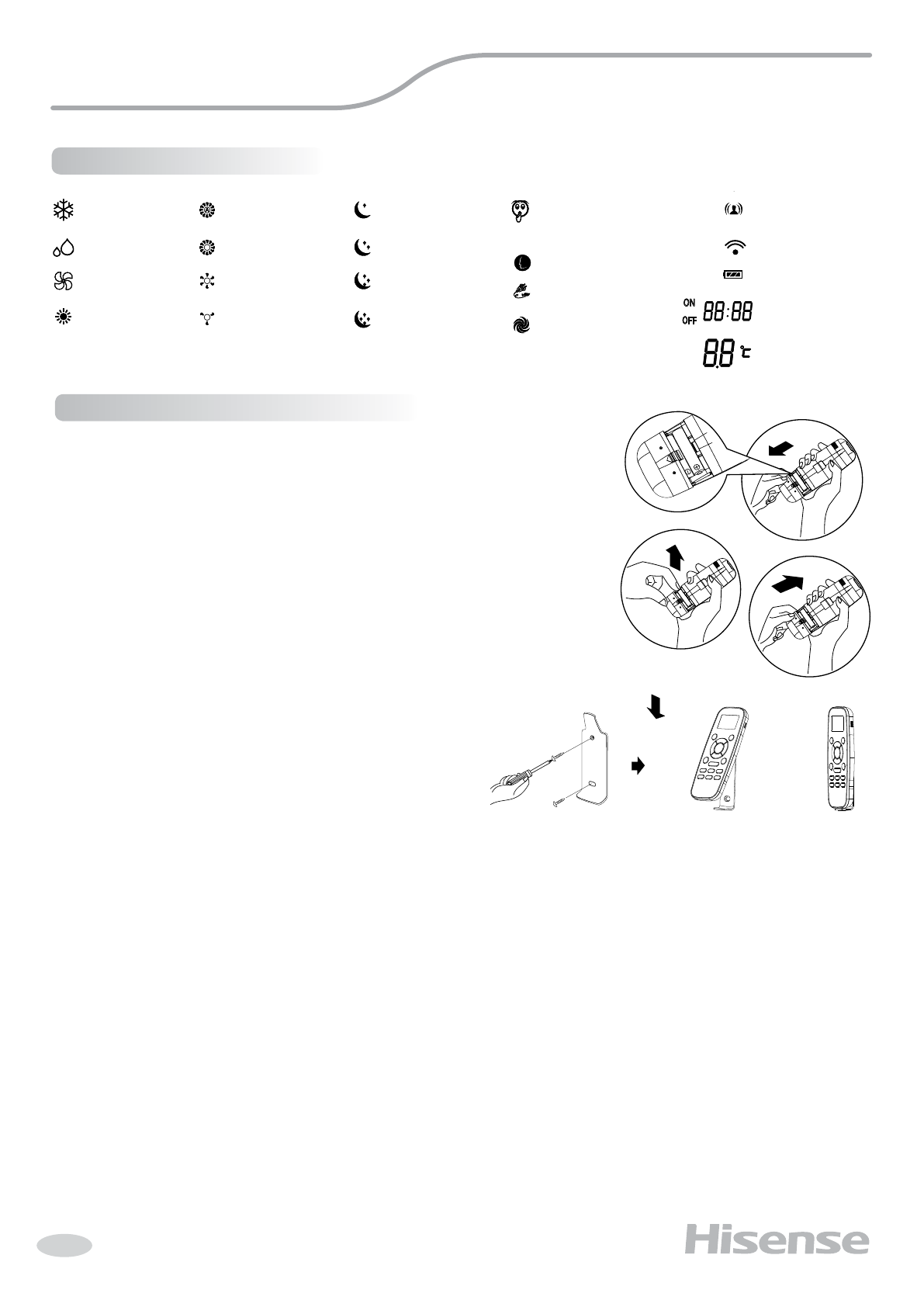 ON
OFF 88:88

8.8 ℃

Hisense