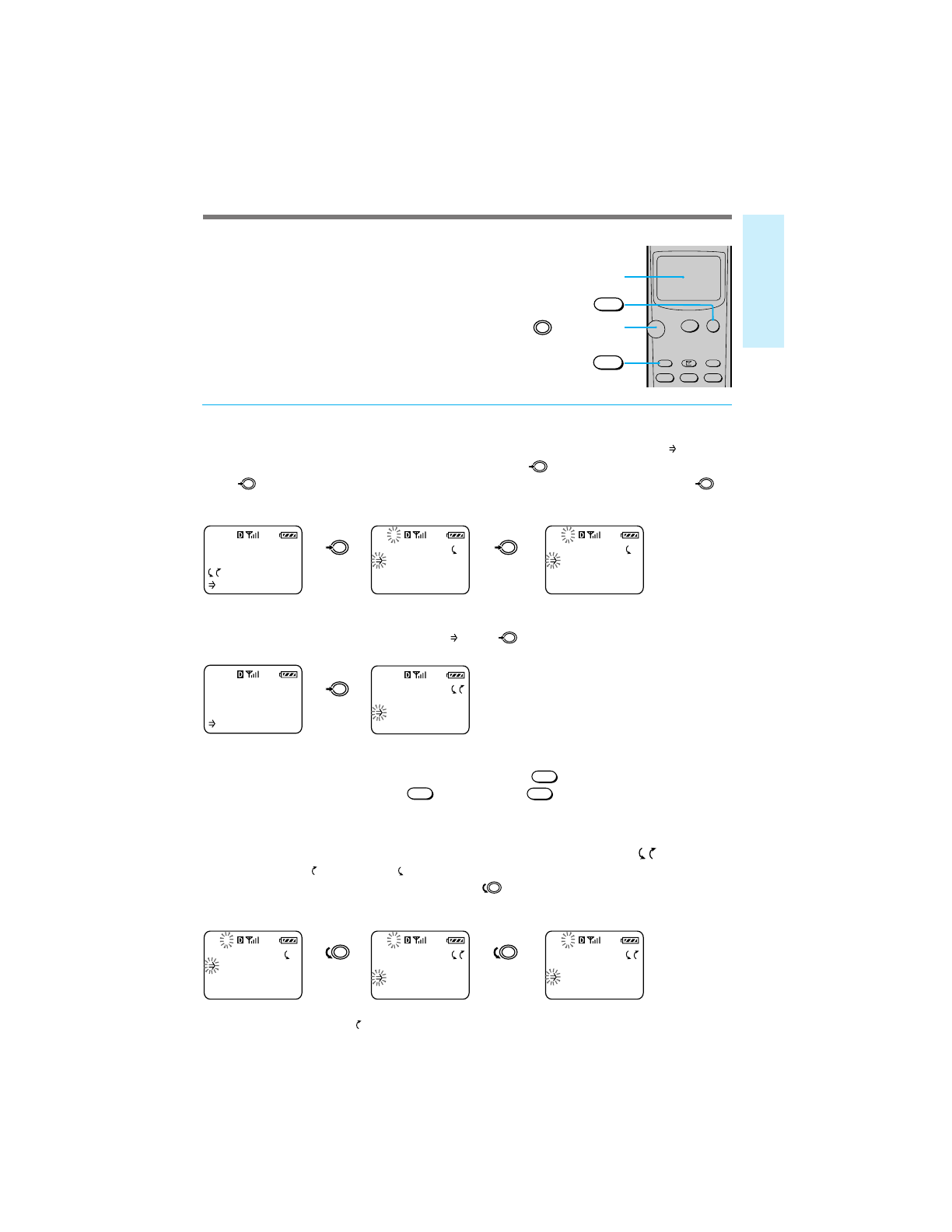 D

D

D

D

D

D

D

D