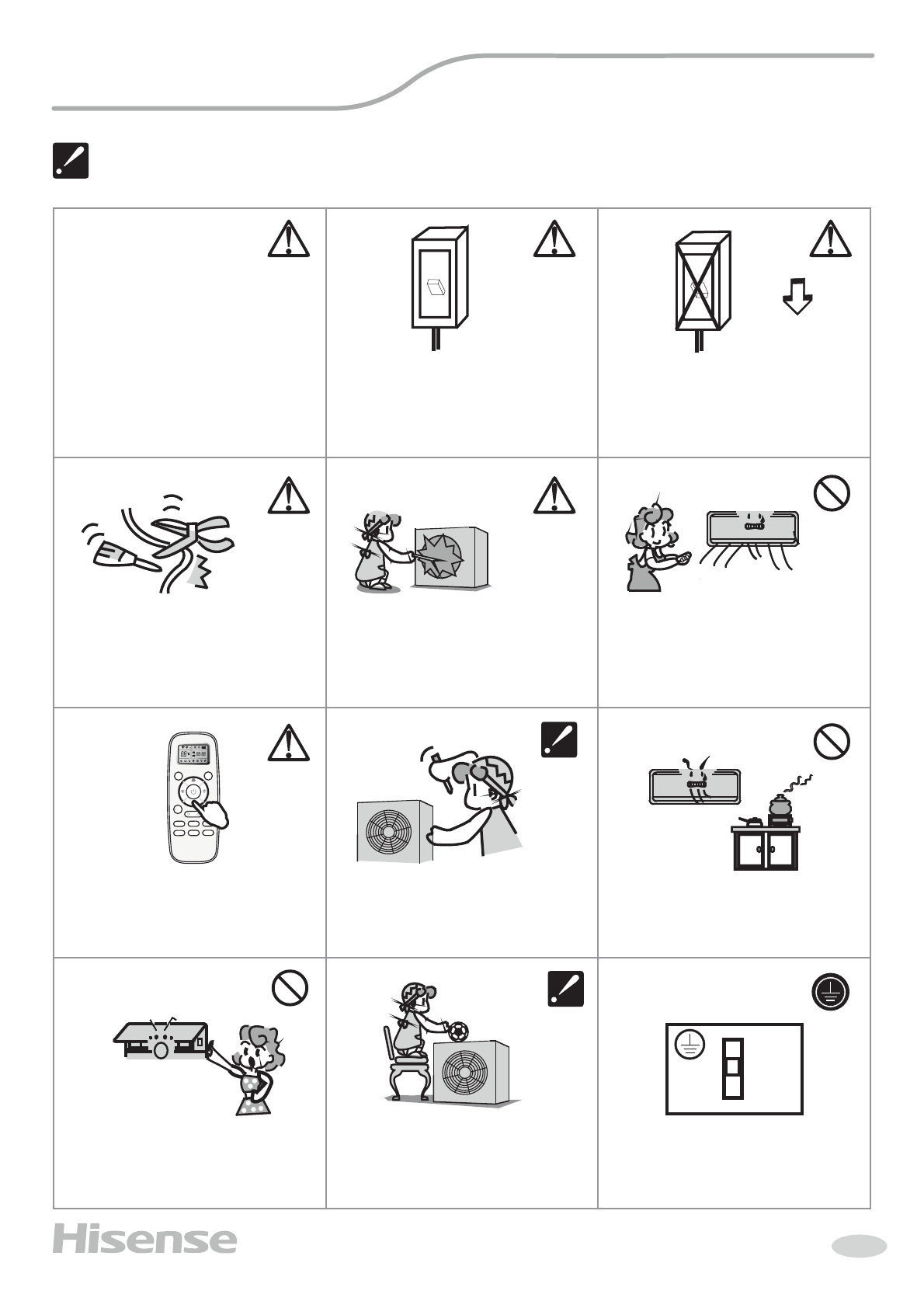 Hisense