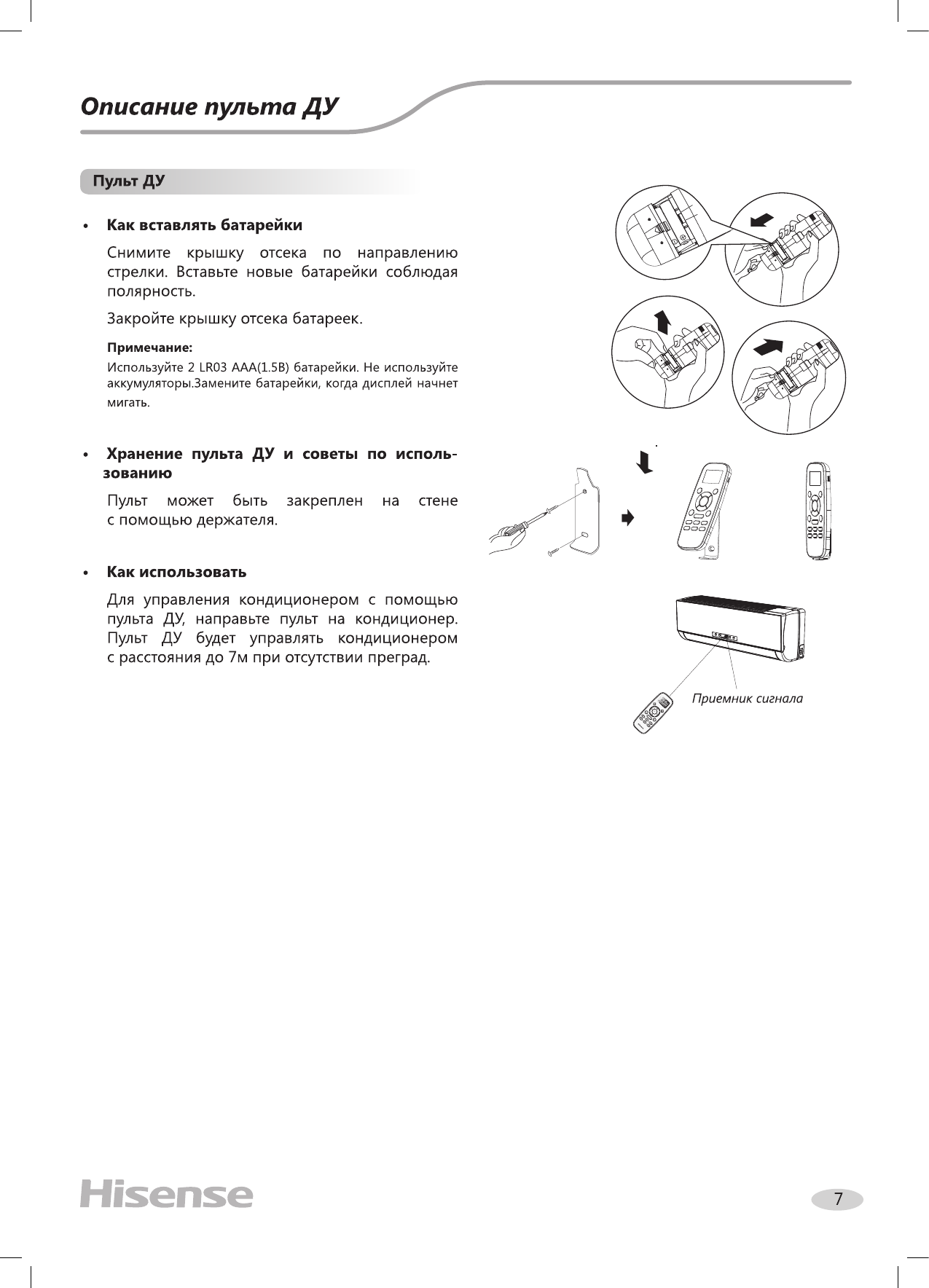 Описание пульта ДУ

Пульт ДУ

• Как вставлять батарейки

Снимите крышку отсека по направлению стрелки. Вставьте новые батарейки соблюдая полярность.

Закройте крышку отсека батареек.

Примечание:

Используйте 2 LR03 AAA(1.5В) батарейки. Не используйте аккумуляторы.Замените батарейки, когда дисплей начнет мигать.

• Хранение пульта ДУ и советы по использованию

Пульт может быть закреплен на стене с помощью держателя.

• Как использовать

Для управления кондиционером с помощью пульта ДУ, направьте пульт на кондиционер. Пульт ДУ будет управлять кондиционером с расстояния до 7м при отсутствии преград.

Приемник сигнала

Hisense

7