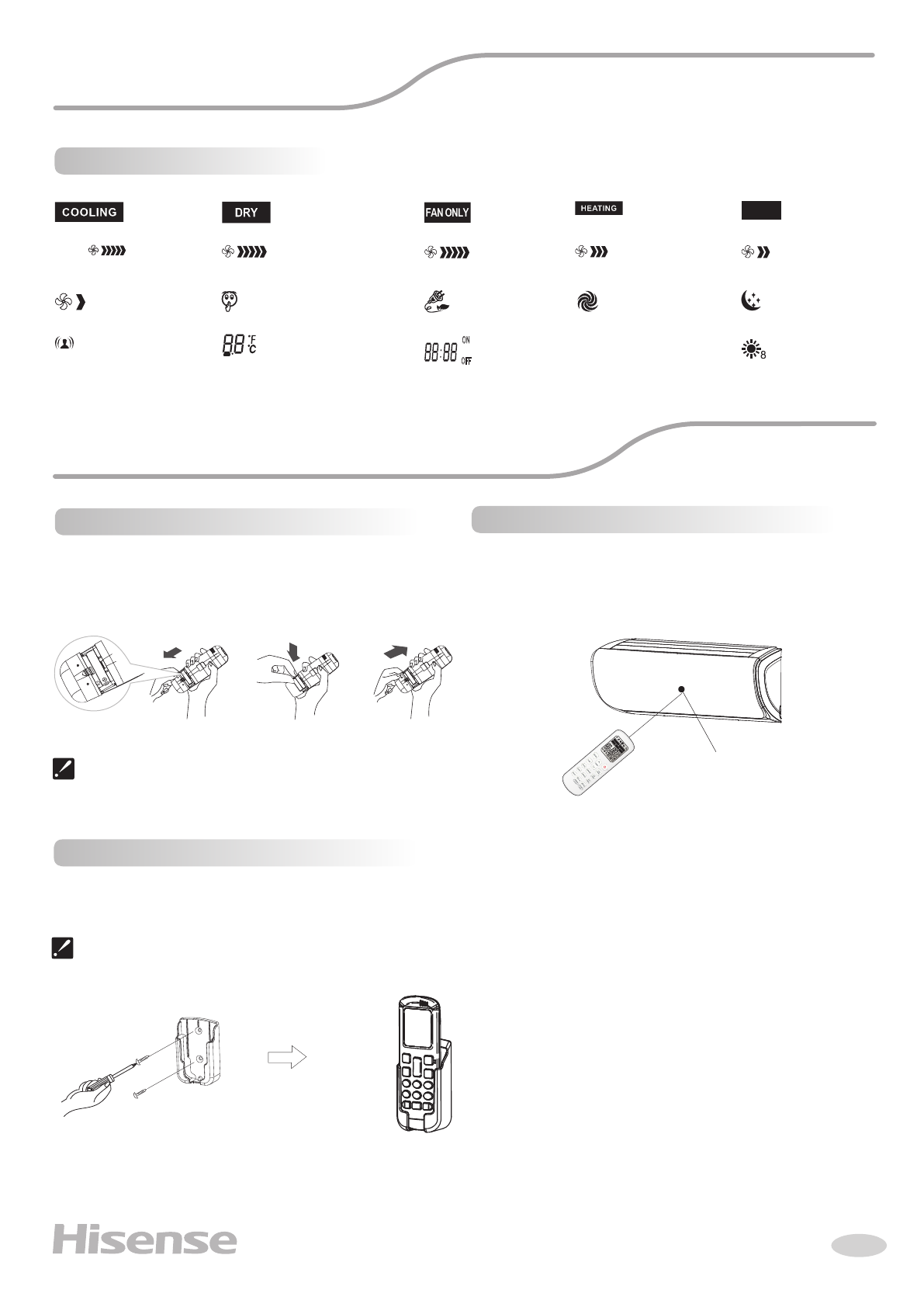 COOLING

DRY

FAN ONLY

HEATING

88 °F °C

88:88 ON OFF

8

Hisense