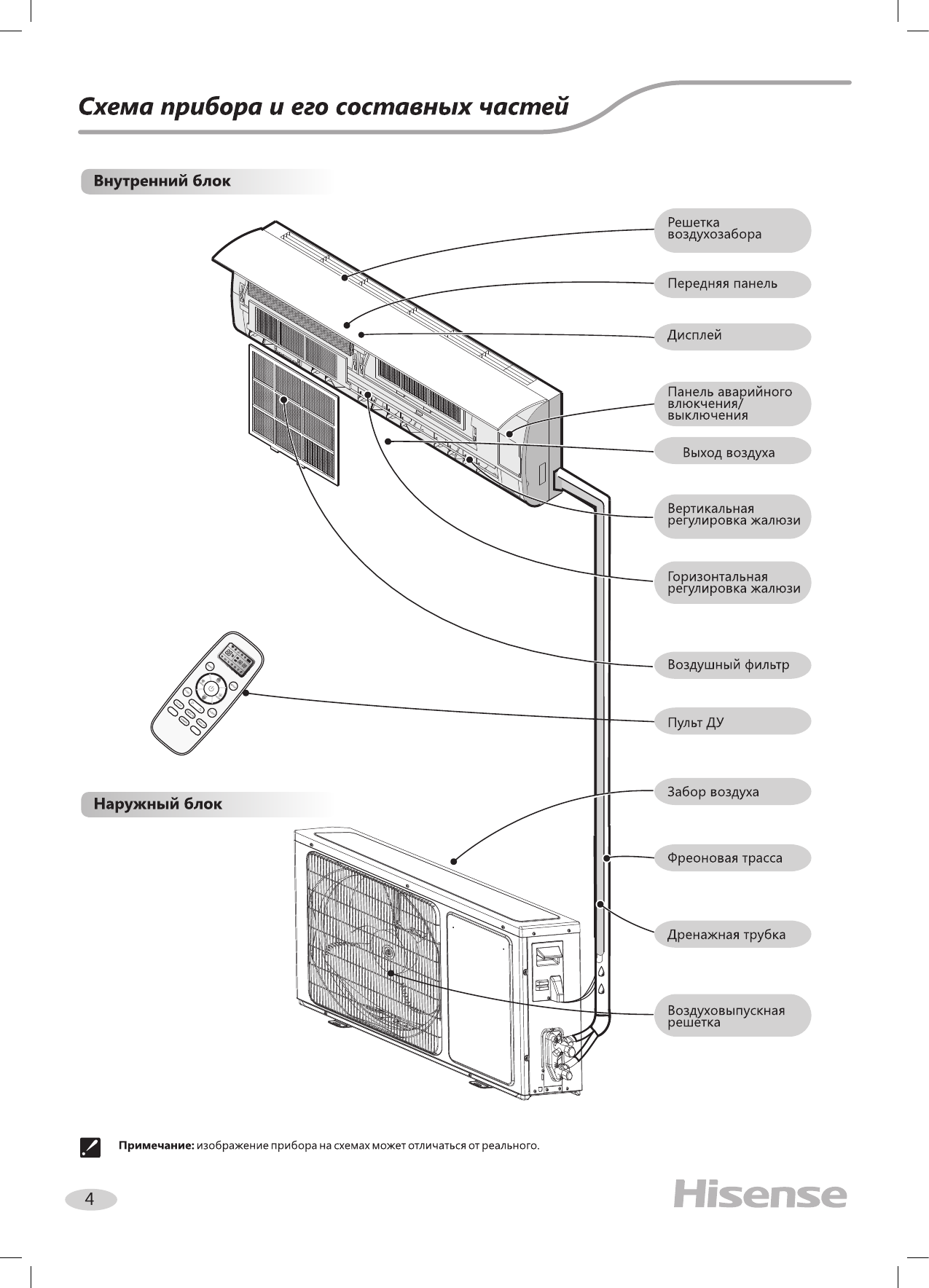 Схема прибора и его составных частей

Внутренний блок

Решетка воздухозабора

Передняя панель

Дисплей

Панель аварийного влючения/ выключения

Выход воздуха

Вертикальная регулировка жалюзи

Горизонтальная регулировка жалюзи

Воздушный фильтр

Пульт ДУ

Наружный блок

Забор воздуха

Фреоновая трасса

Дренажная трубка

Воздуховыпускная решетка

Примечание: изображение прибора на схемах может отличаться от реального.

4

Hisense