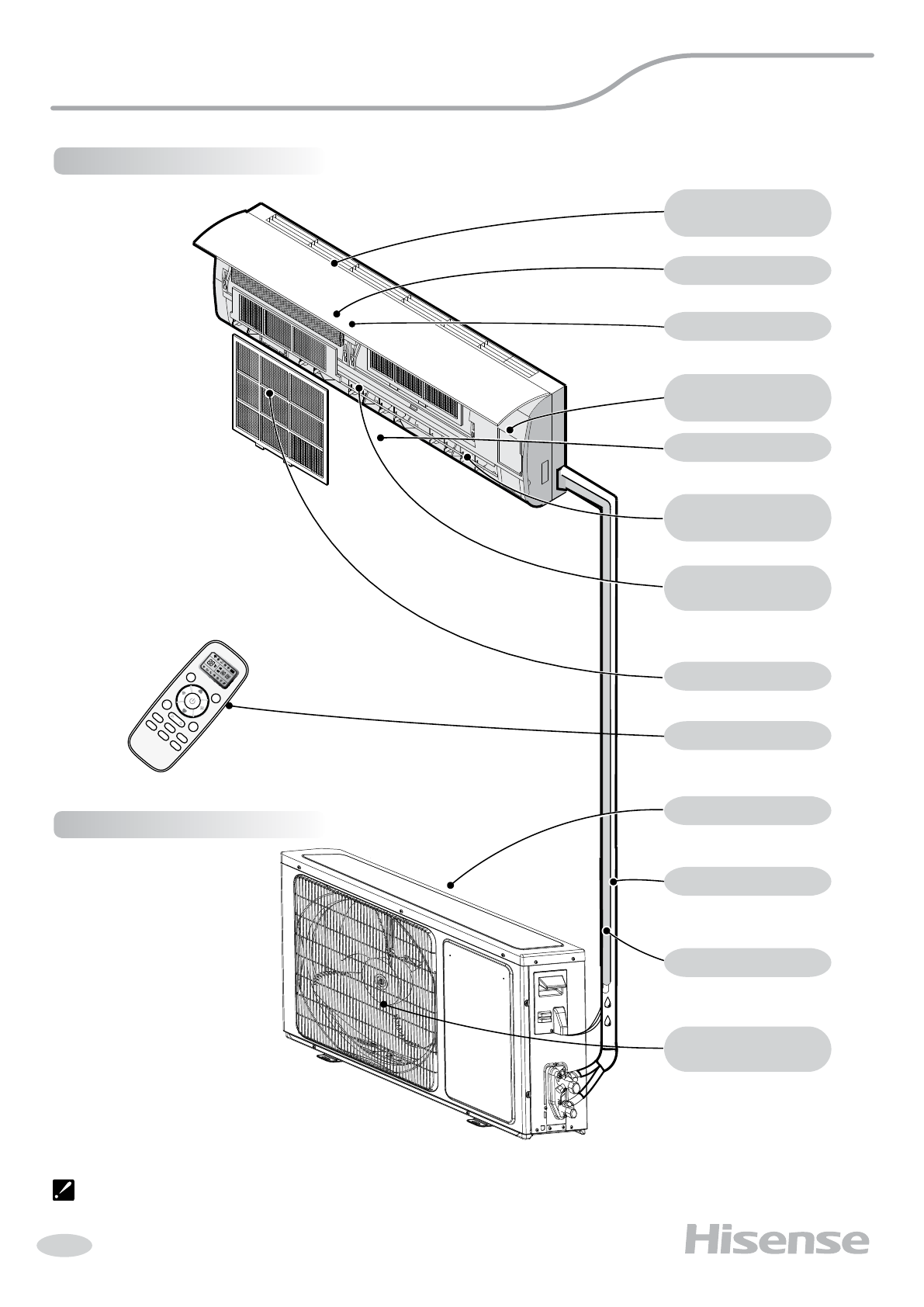 Hisense