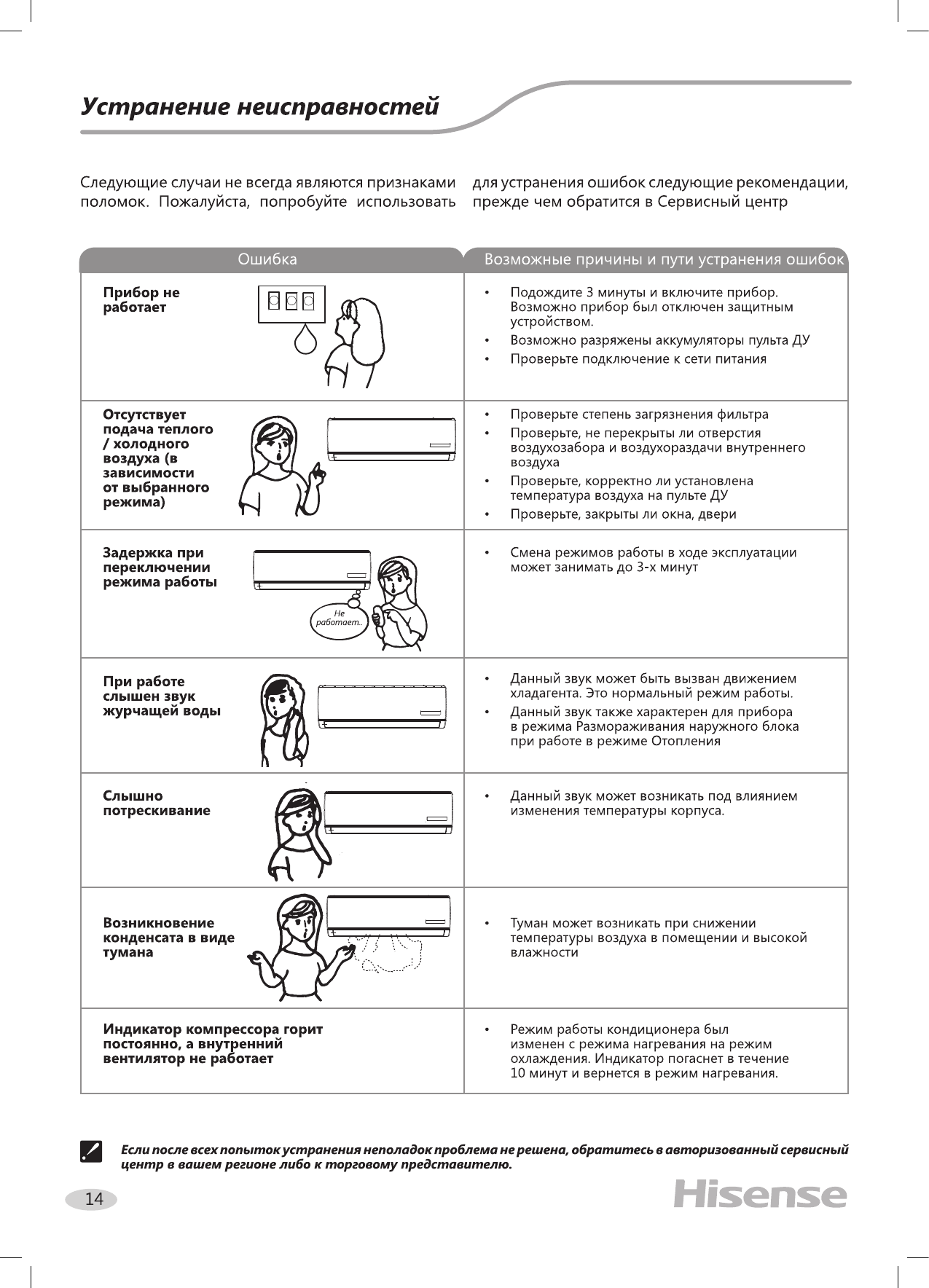 Устранение неисправностей

Следующие случаи не всегда являются признаками поломок. Пожалуйста, попробуйте использовать для устранения ошибок следующие рекомендации, прежде чем обратится в Сервисный центр

| Ошибка | Возможные причины и пути устранения ошибок |
|---|---|
| Прибор не работает | • Подождите 3 минуты и включите прибор. Возможно прибор был отключен защитным устройством. • Возможно разряжены аккумуляторы пульта ДУ • Проверьте подключение к сети питания |
| Отсутствует подача теплого / холодного воздуха (в зависимости от выбранного режима) | • Проверьте степень загрязнения фильтра • Проверьте, не перекрыты ли отверстия воздухозабора и воздухораздачи внутреннего воздуха • Проверьте, корректно ли установлена температура воздуха на пульте ДУ • Проверьте, закрыты ли окна, двери |
| Задержка при переключении режима работы Не работает.. | • Смена режимов работы в ходе эксплуатации может занимать до 3-х минут |
| При работе слышен звук журчащей воды | • Данный звук может быть вызван движением хладагента. Это нормальный режим работы. • Данный звук также характерен для прибора в режима Размораживания наружного блока при работе в режиме Отопления |
| Слышно потрескивание | • Данный звук может возникать под влиянием изменения температуры корпуса. |
| Возникновение конденсата в виде тумана | • Туман может возникать при снижении температуры воздуха в помещении и высокой влажности |
| Индикатор компрессора горит постоянно, а внутренний вентилятор не работает | • Режим работы кондиционера был изменен с режима нагревания на режим охлаждения. Индикатор погаснет в течение 10 минут и вернется в режим нагревания. |

Если после всех попыток устранения неполадок проблема не решена, обратитесь в авторизованный сервисный центр в вашем регионе либо к торговому представителю.

14

Hisense