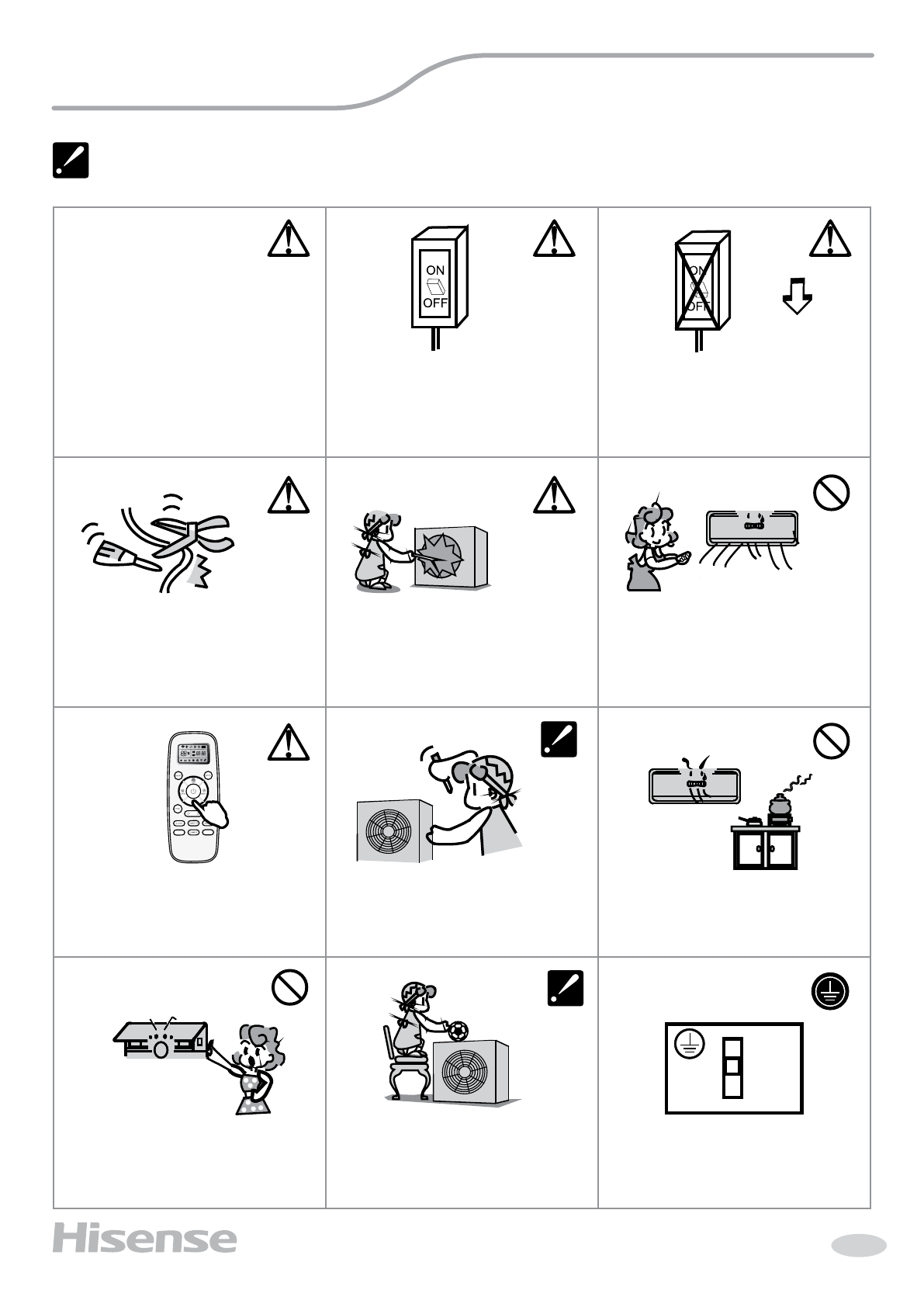 ON
OFF

ON
OFF

Hisense