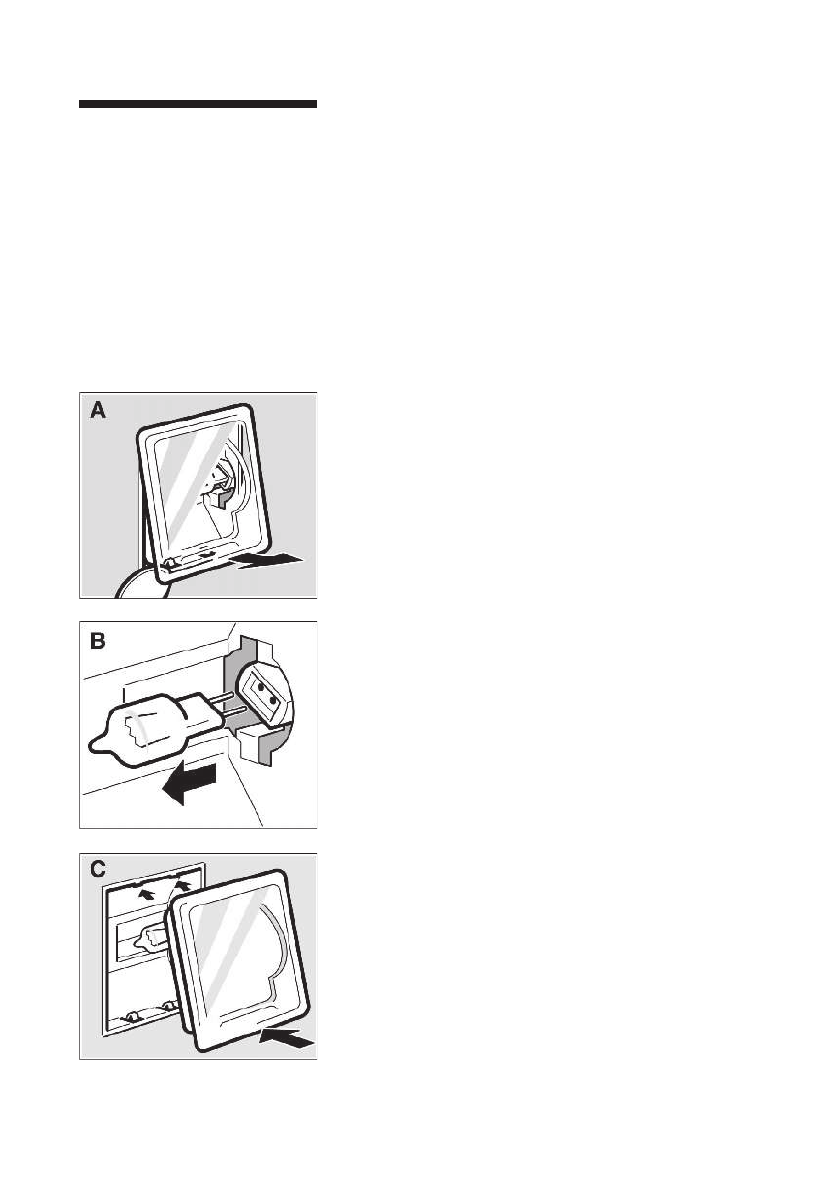 A

B

C