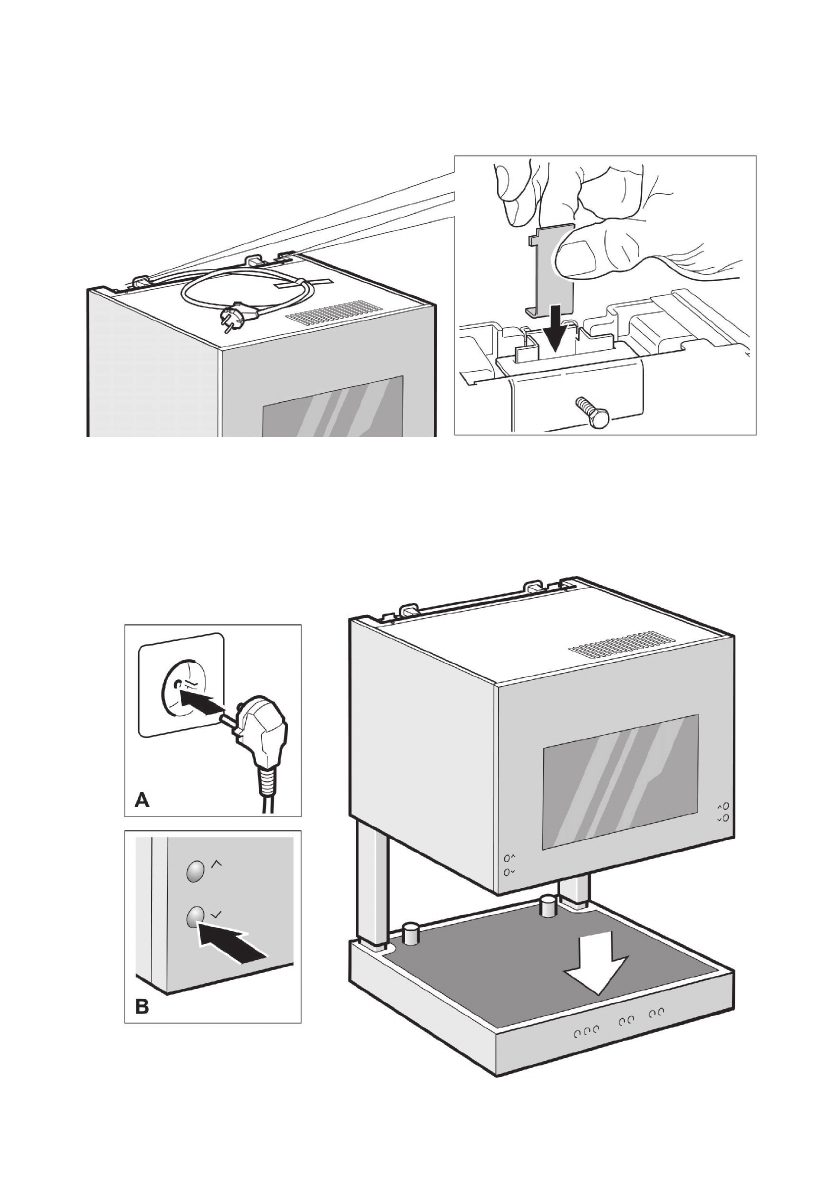 A

B