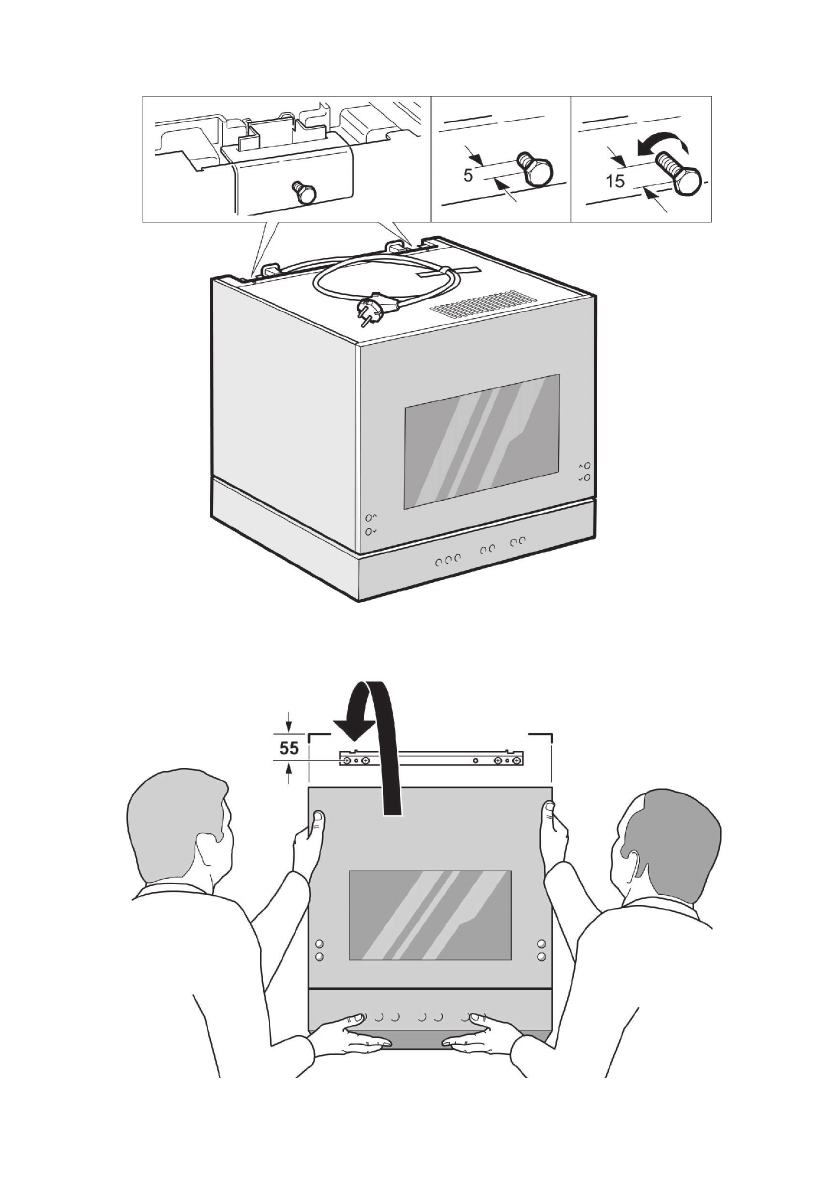 5

15

55