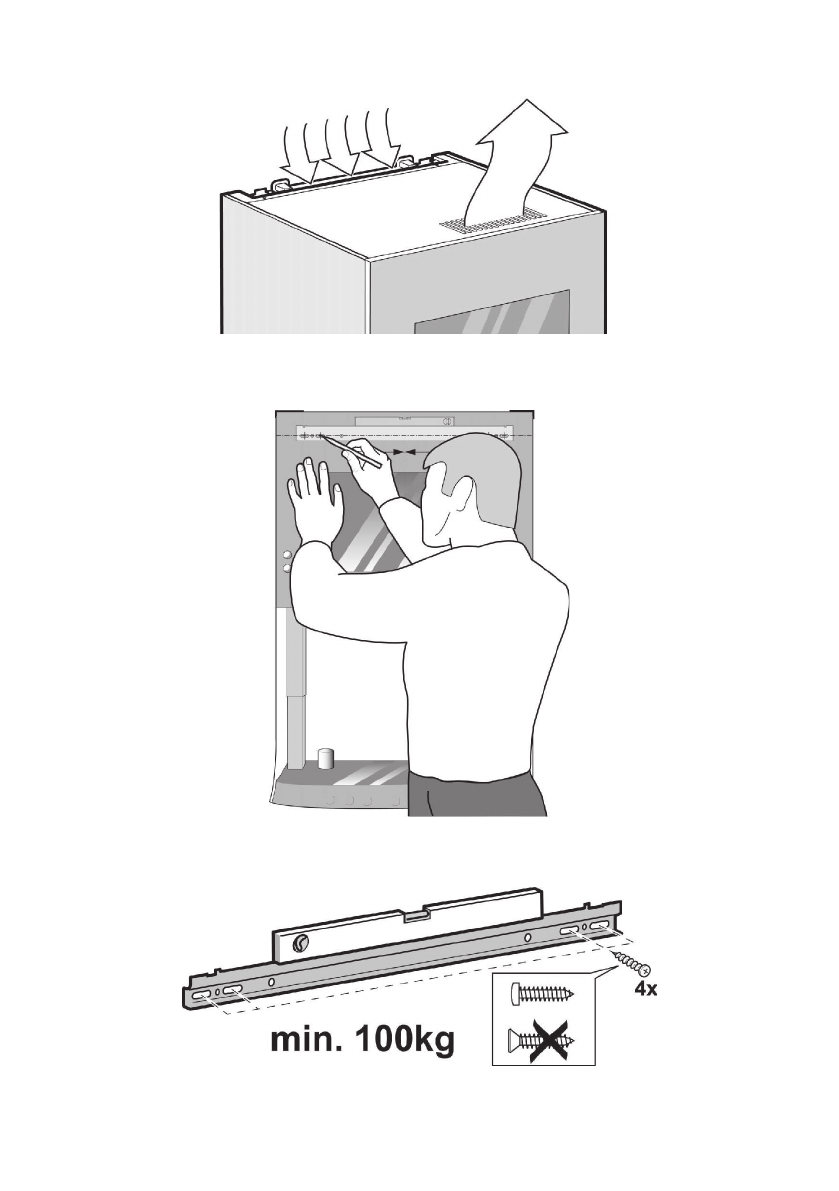 4x

min. 100kg