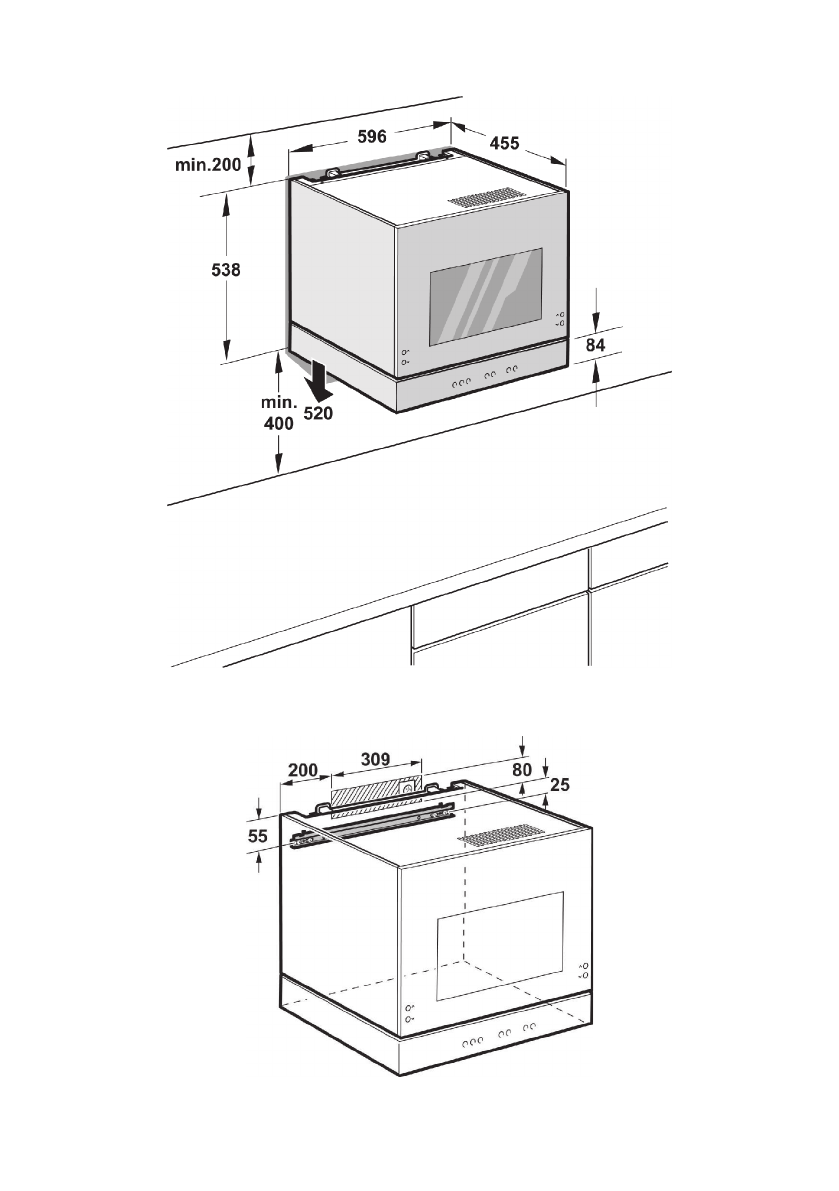 596
455
min.200
538
84
min.
400
520

200
309
80
25
55