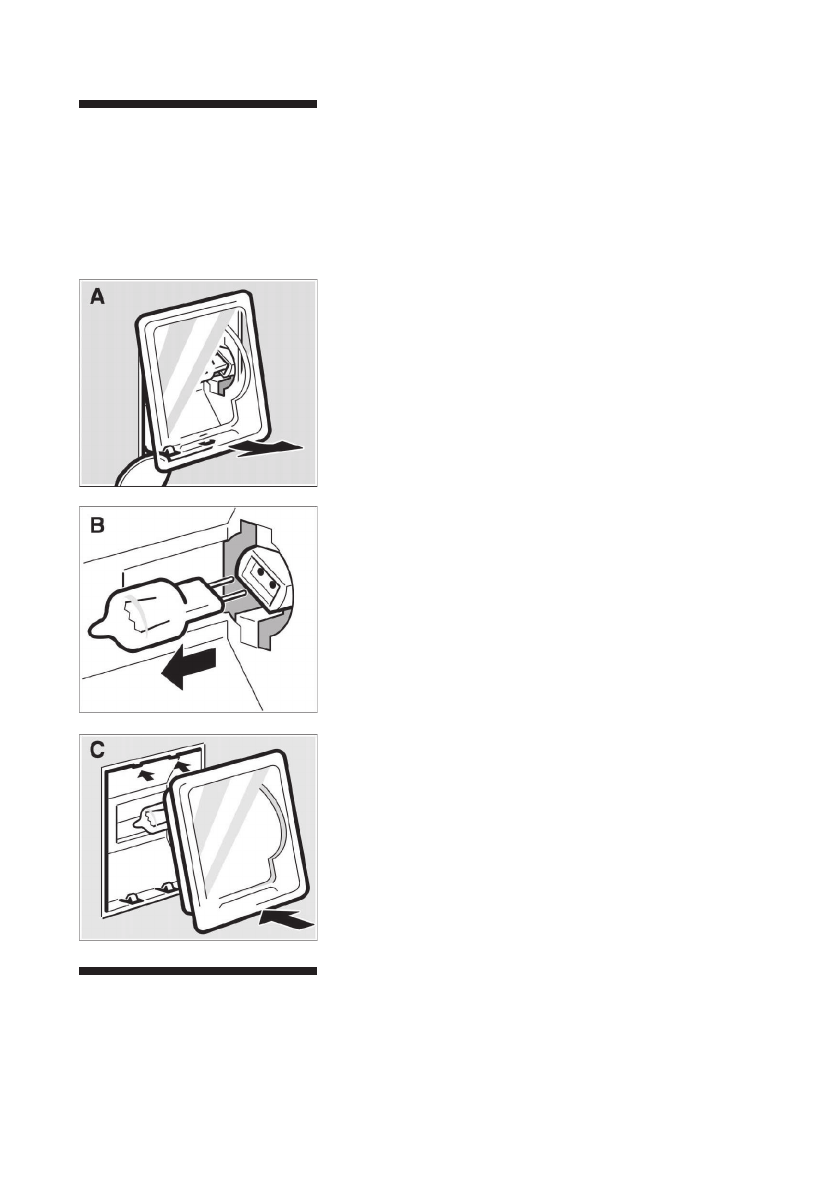 A

B

C