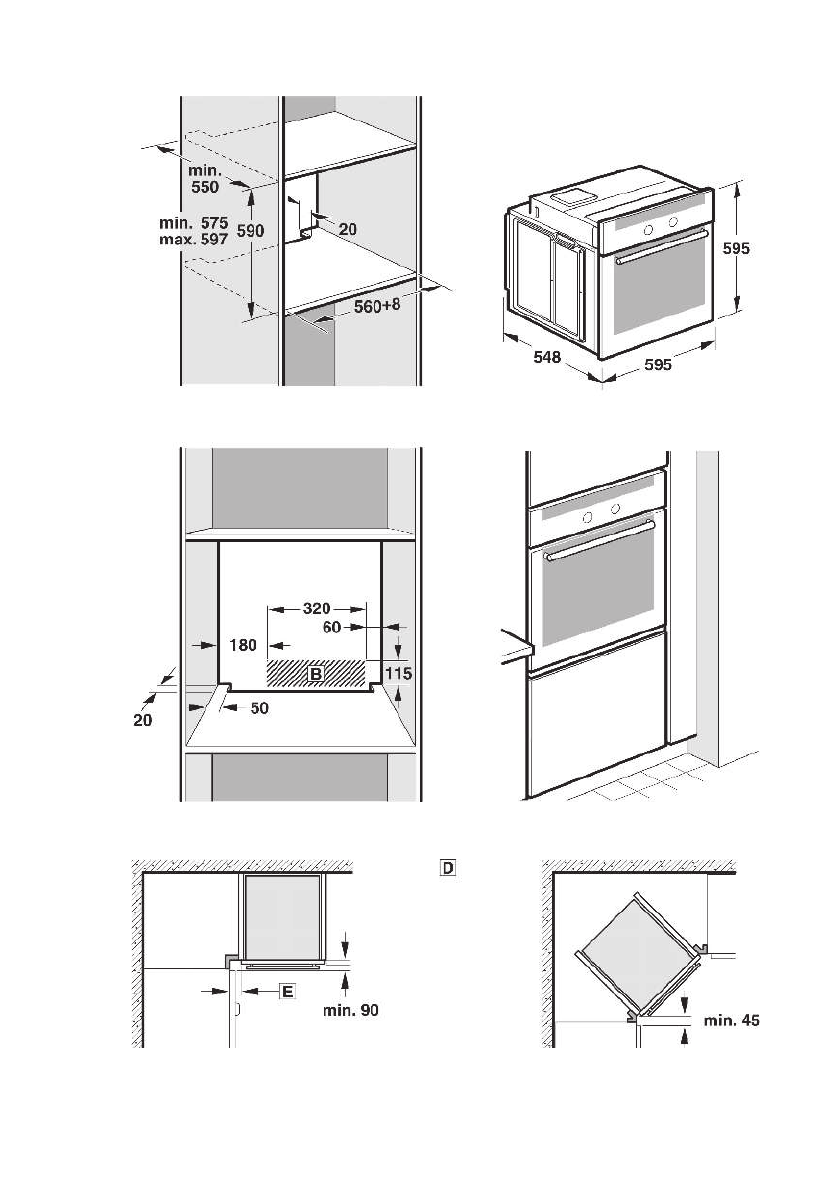 min. 550
min. 575
max. 597
590
20
560+8

595
548
595

320
60
180
B
115
20
50

D
E
min. 90
min. 45