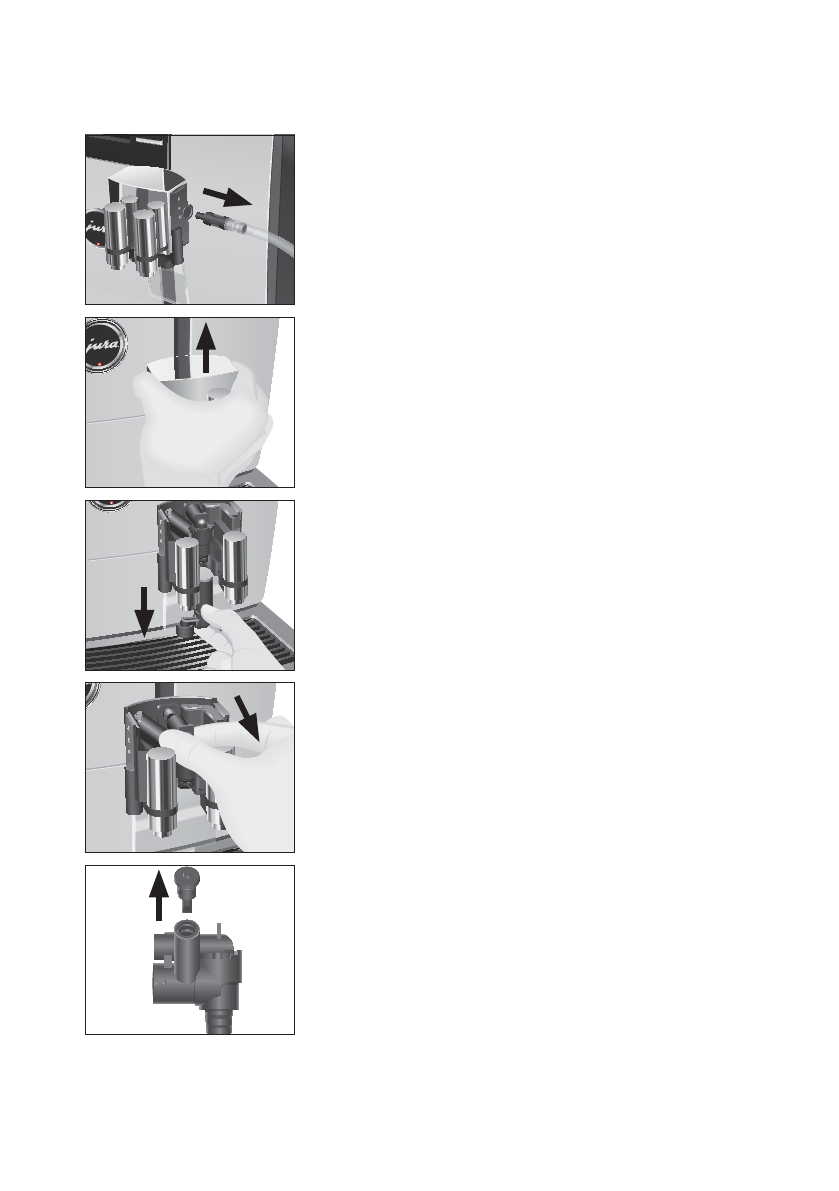 jura
jura