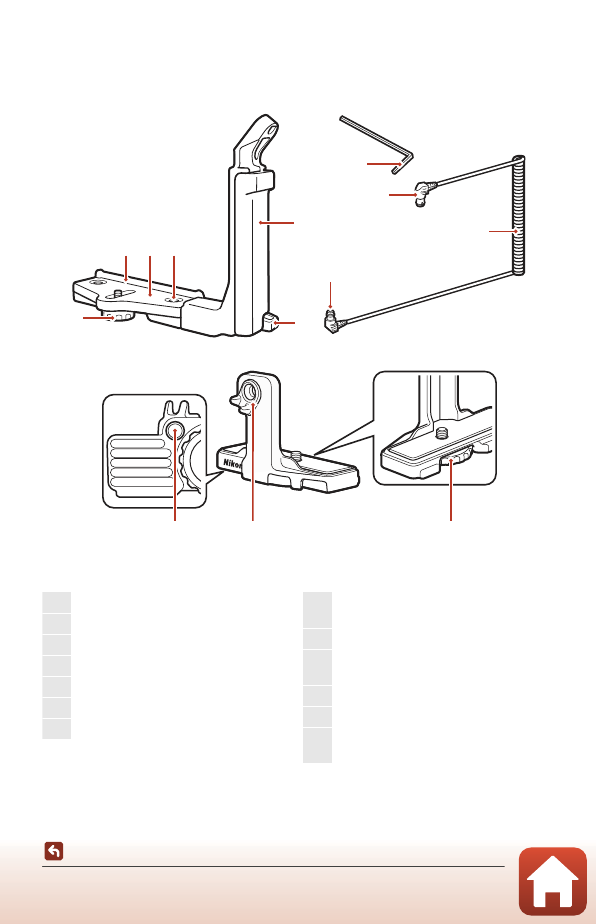 Nikon