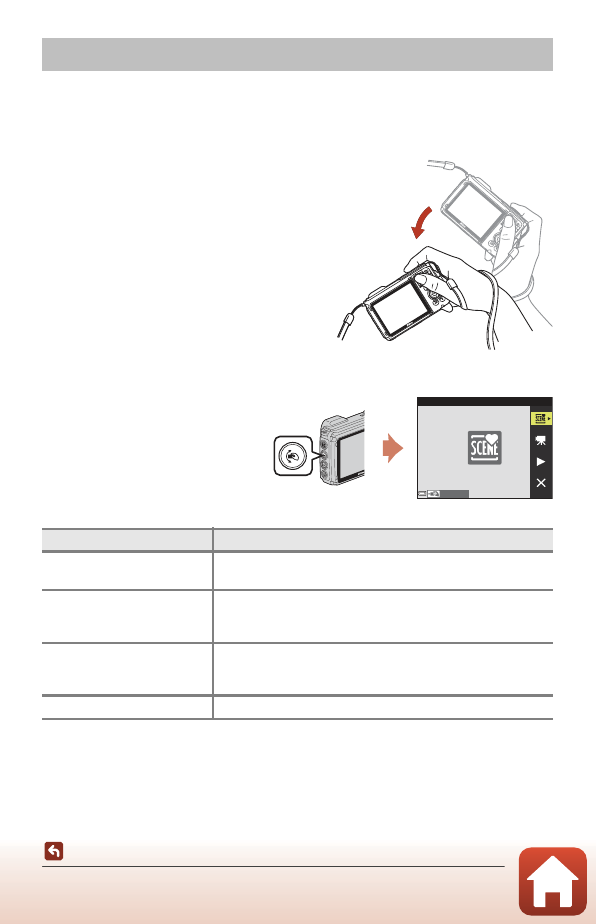 SCENE