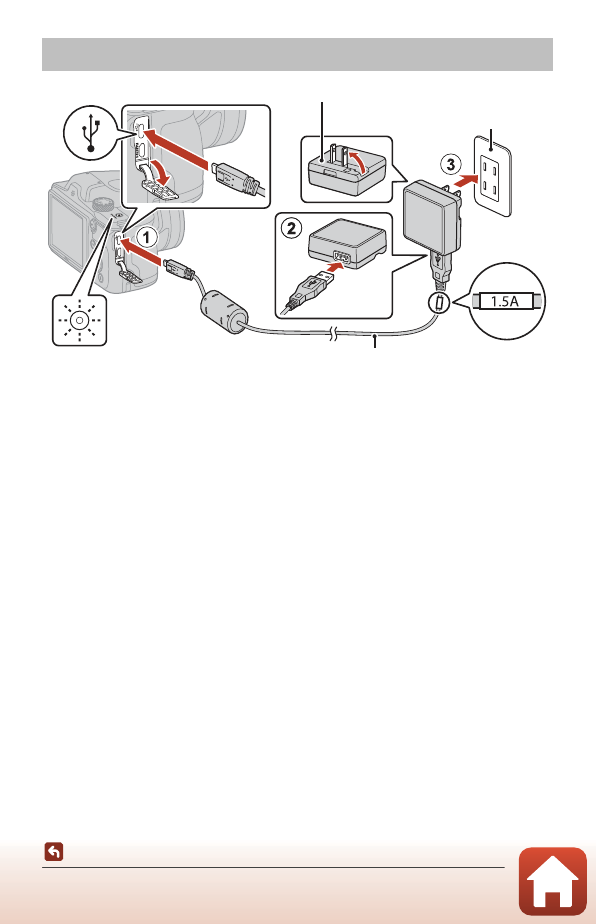 1
2
3
1.5A