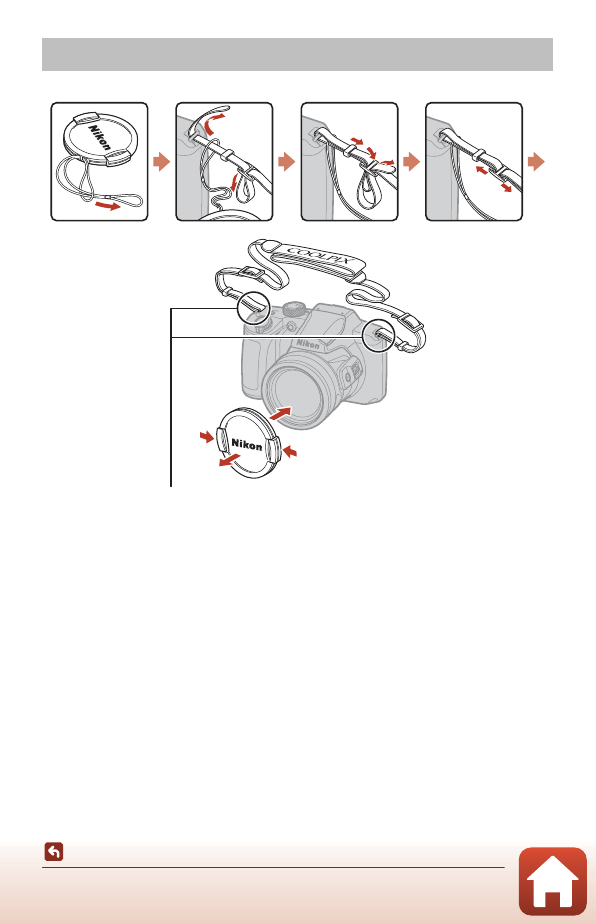 Nikon

COOLPIX

Nikon

Nikon