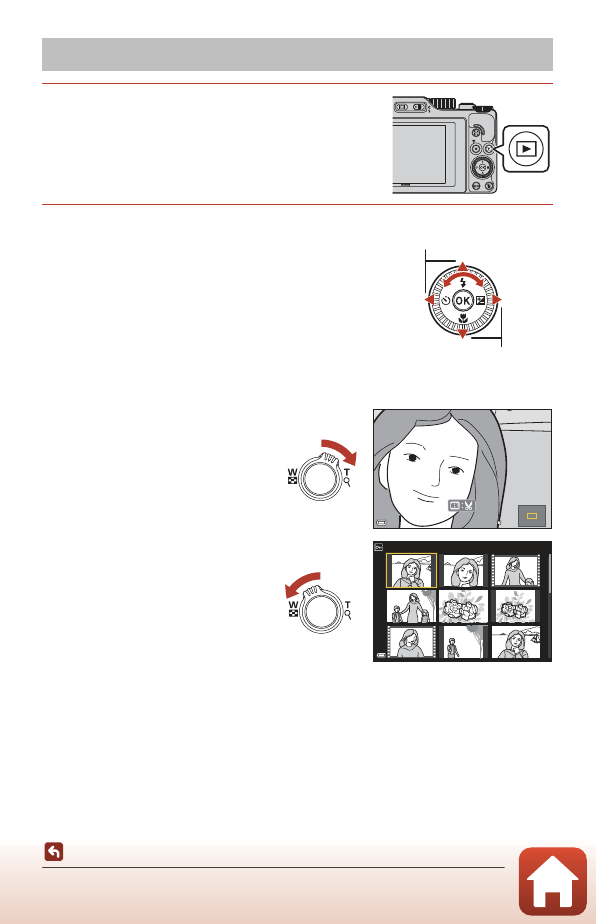 OK

W

T

W

T