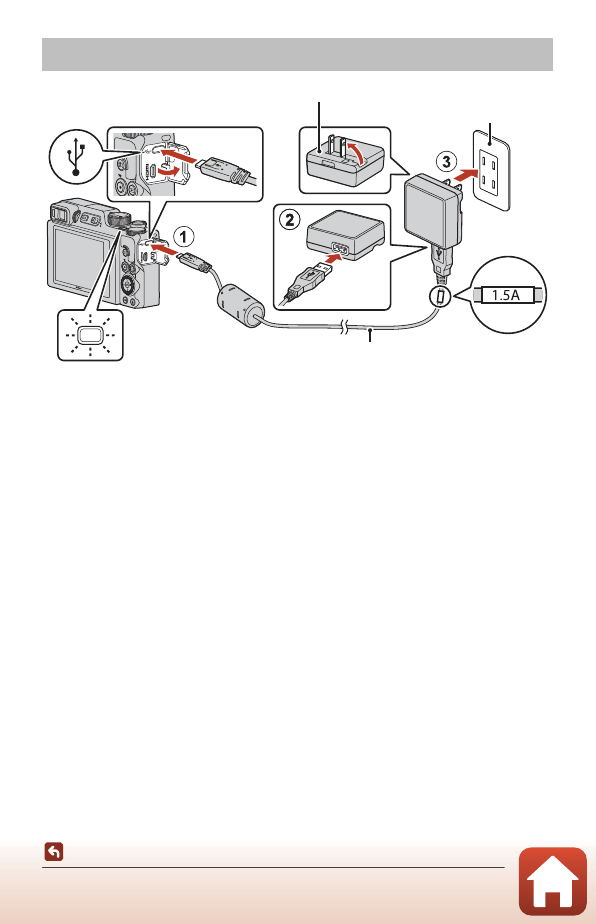 1

2

3

1.5A