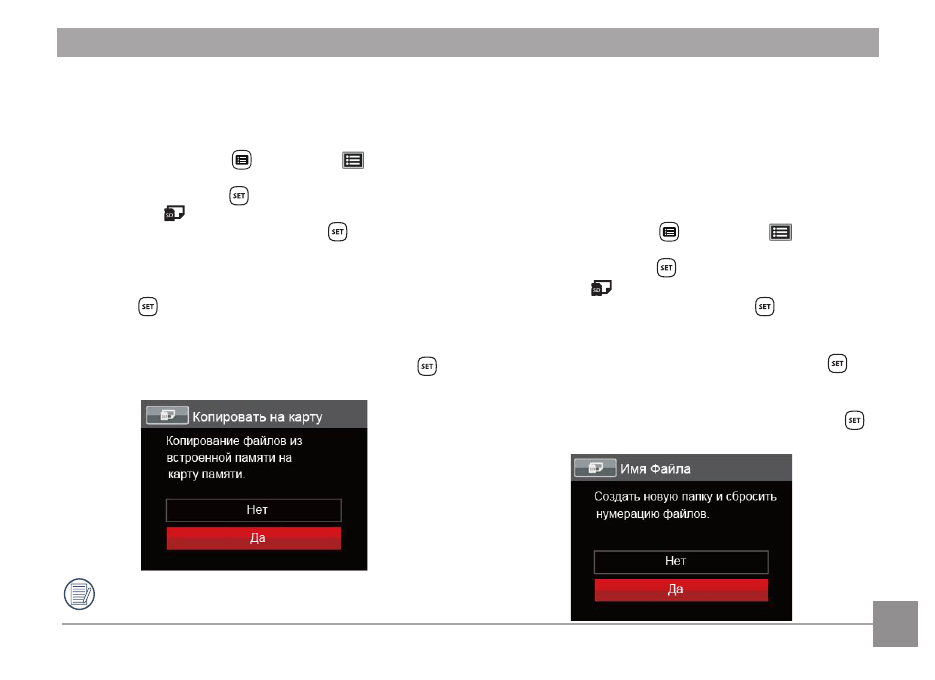 Копировать на карту

Копирование файлов из встроенной памяти на карту памяти.

Нет

Да

Имя Файла

Создать новую папку и сбросить нумерацию файлов.

Нет

Да