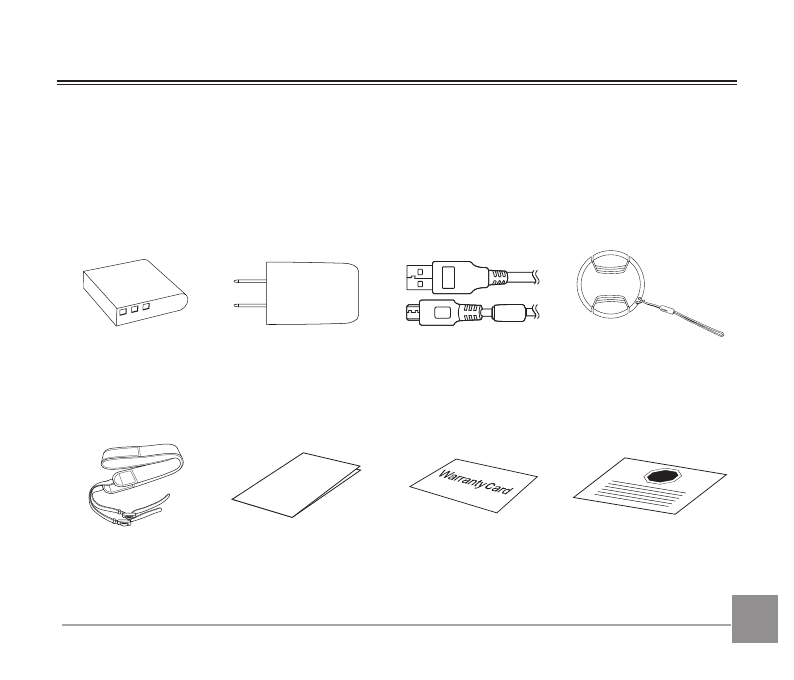 Warranty Card