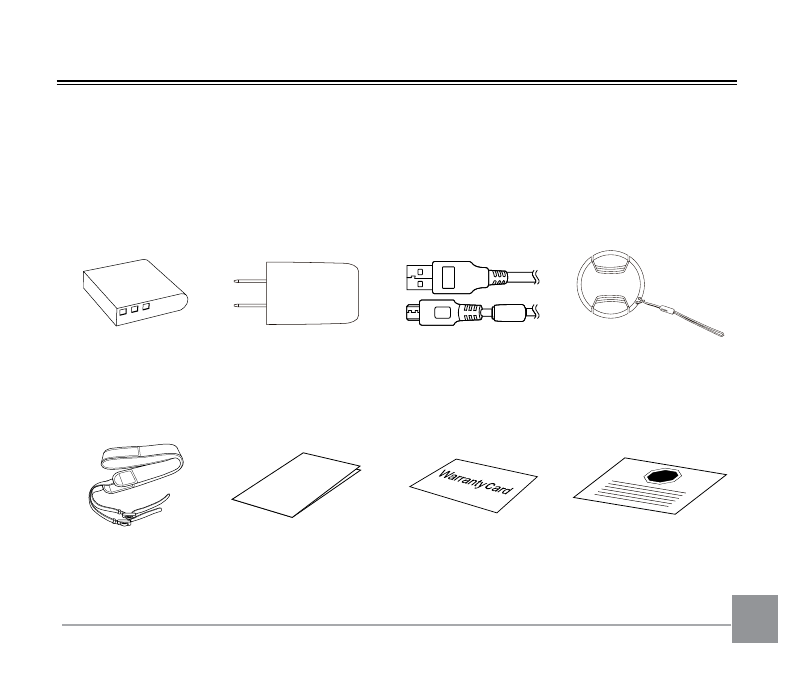 Warranty Card