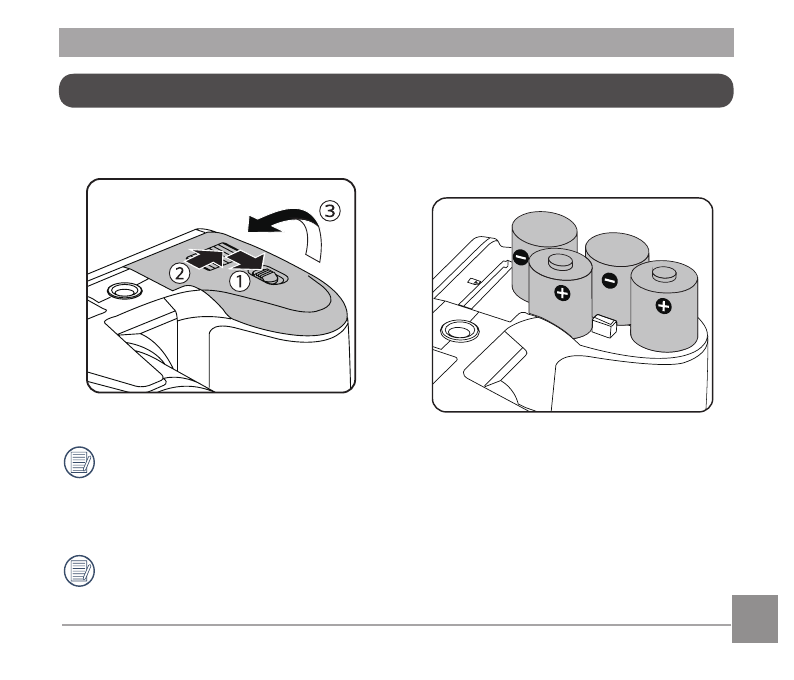 ③
②
①