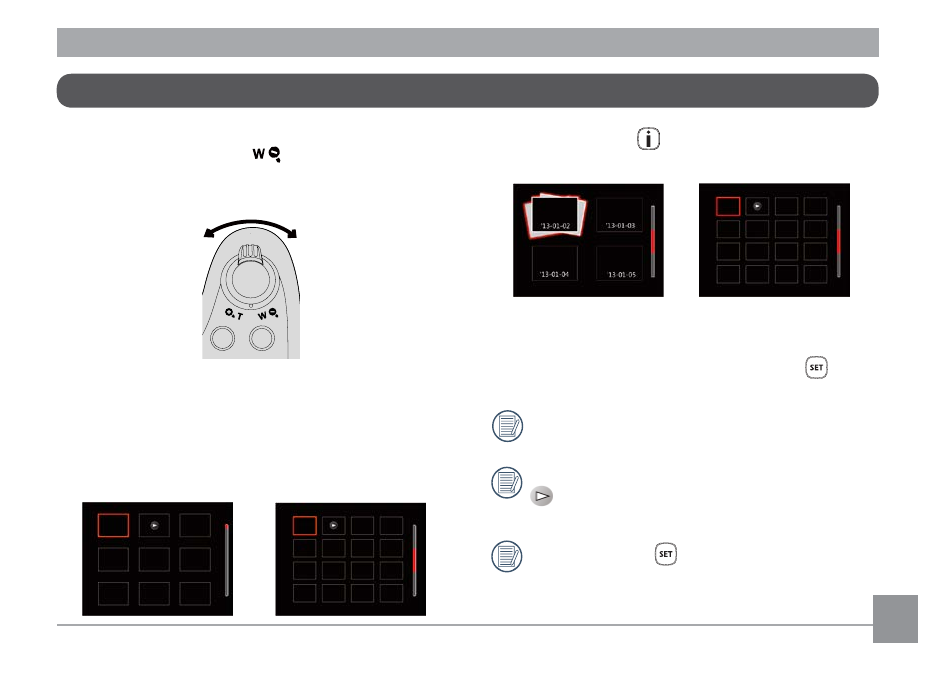 W

T W

'13-01-02 '13-01-03

'13-01-04 '13-01-05

SET

SET