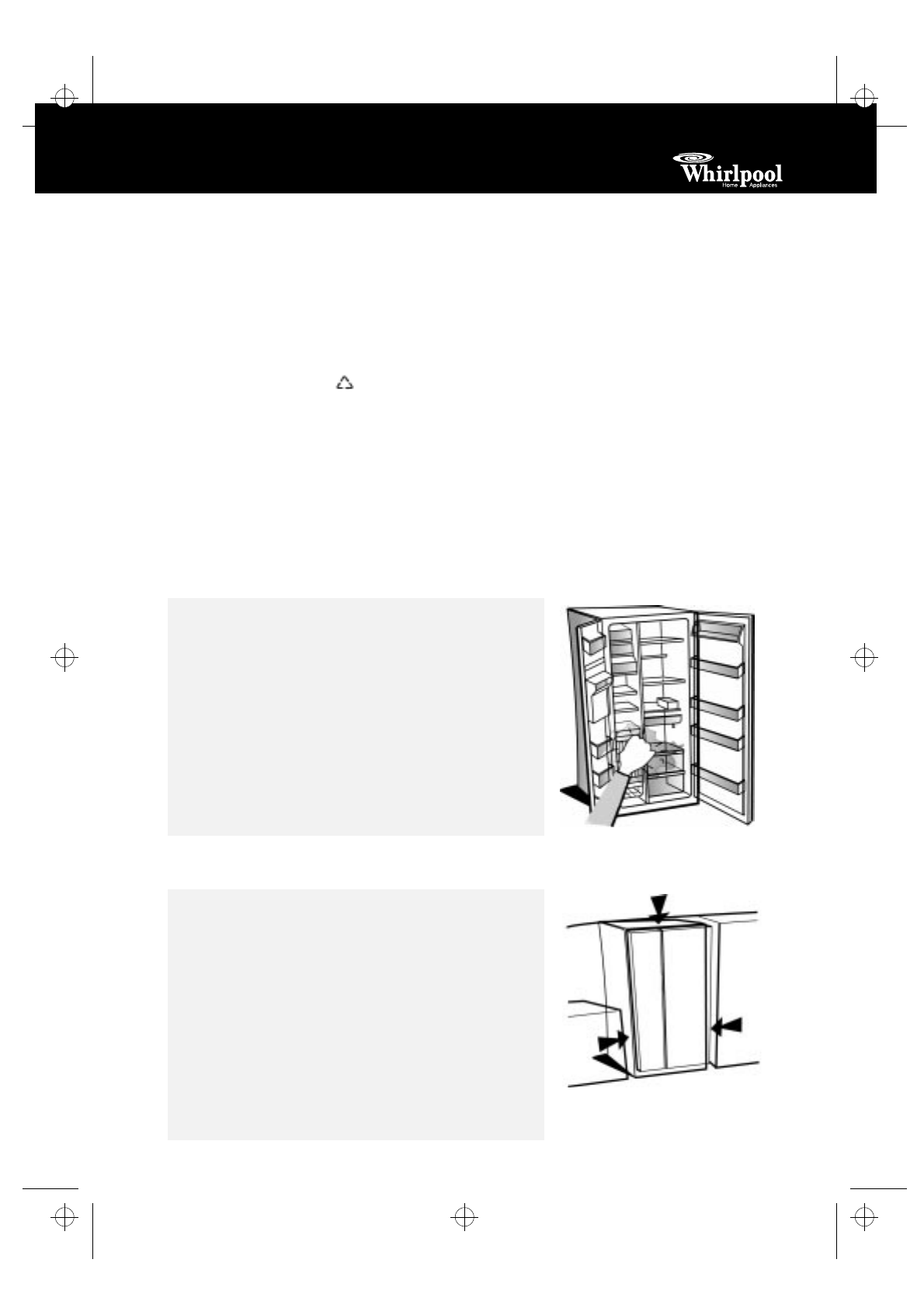 Whirlpool
Home Appliances