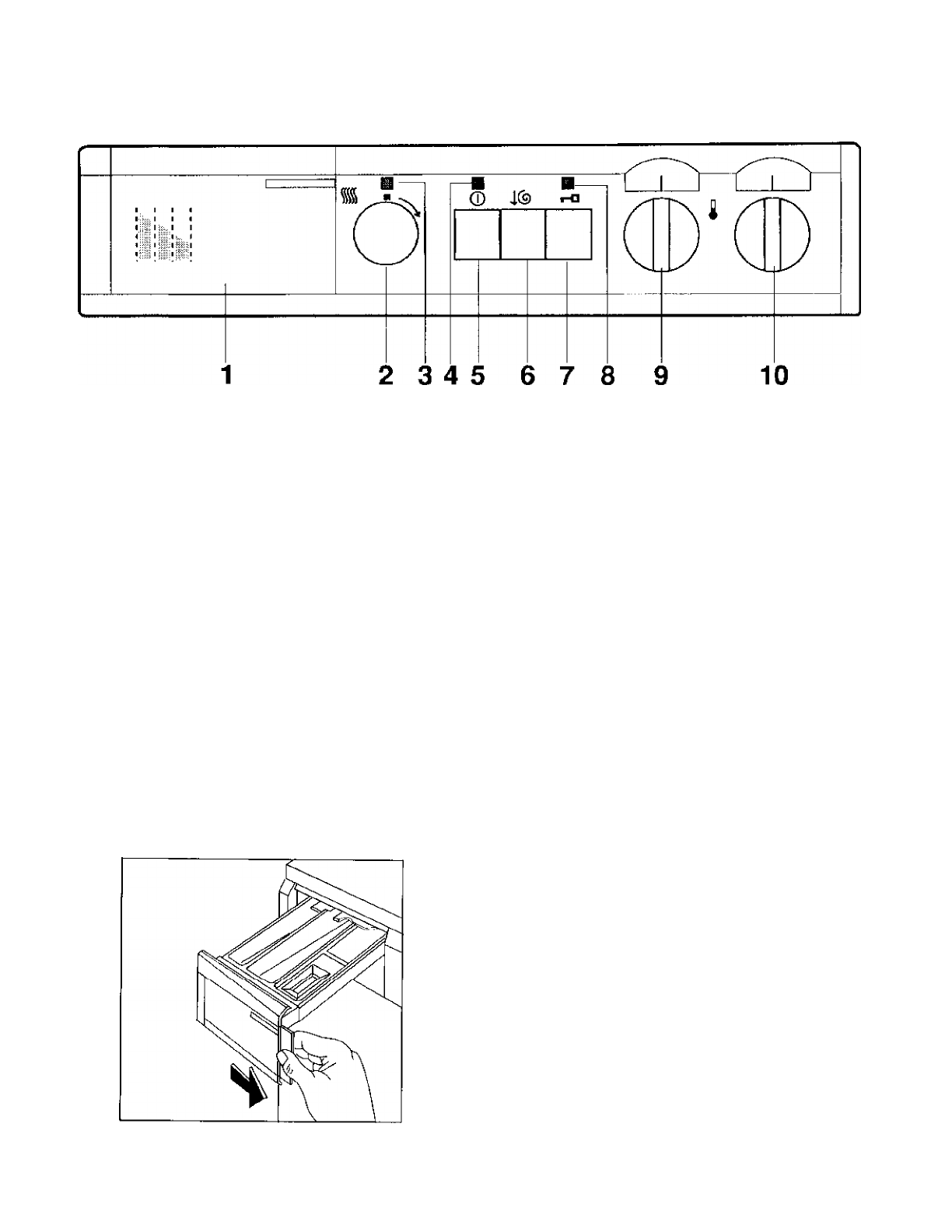 1 2 3 4 5 6 7 8 9 10