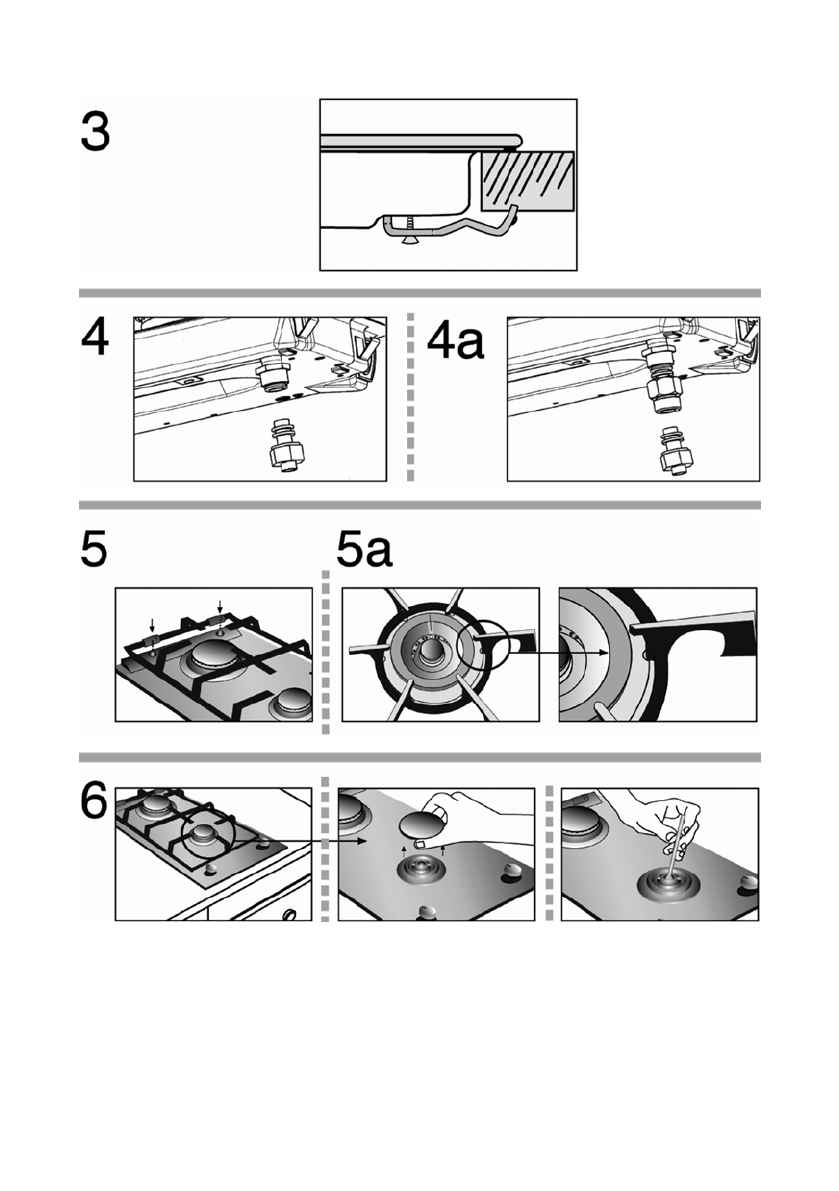 3

4

4a

5

5a

6