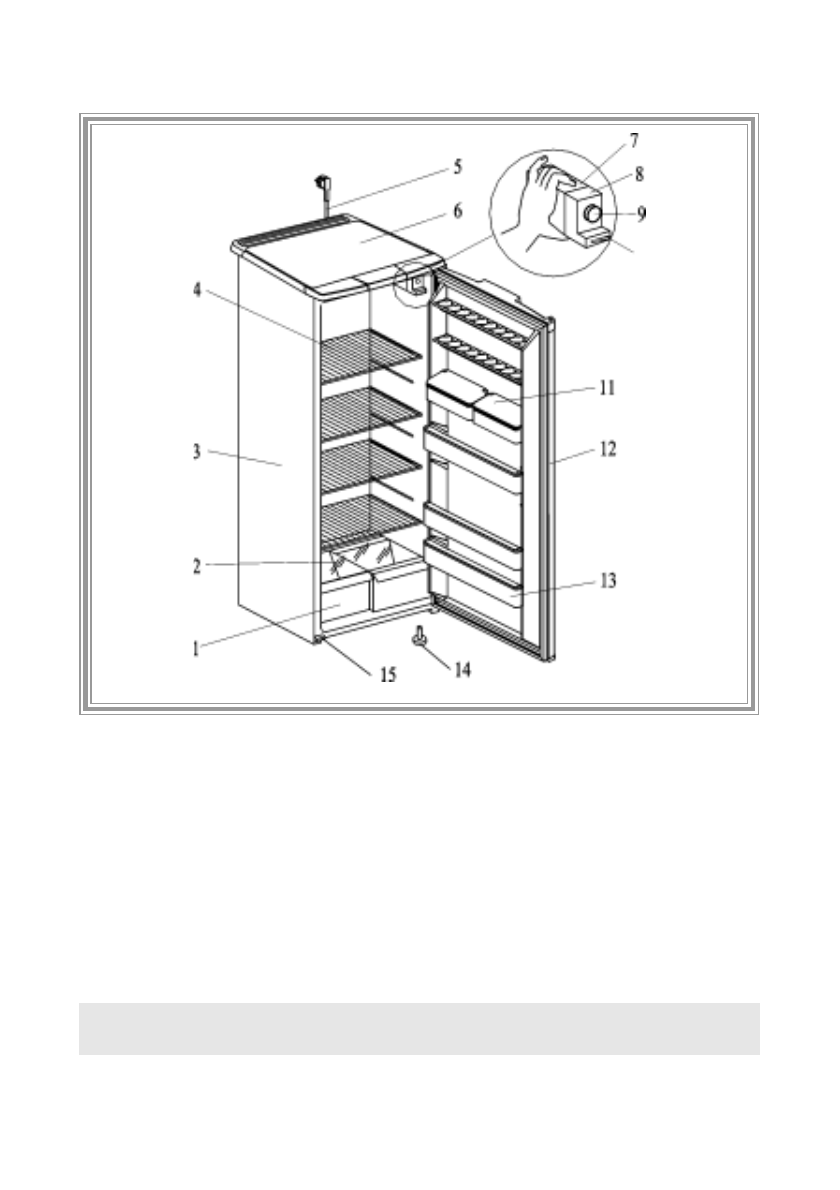 5
6
7
8
9
4
11
3
12
2
13
1
15
14