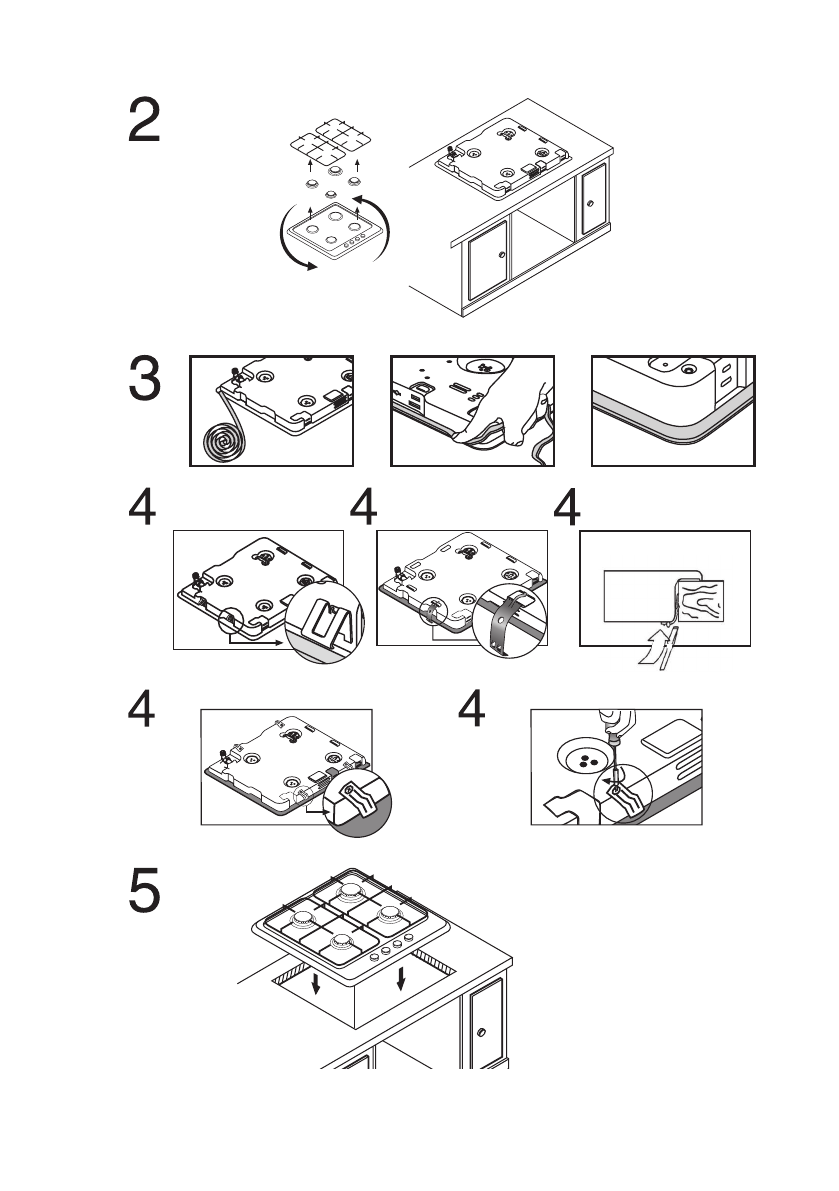 2

3

4

4

4

4

4

5