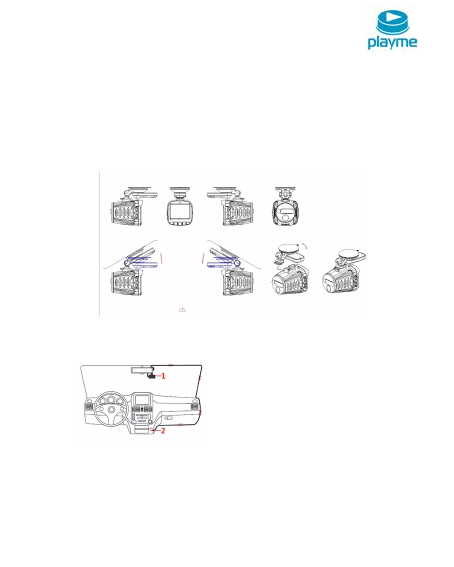 playme

1

2