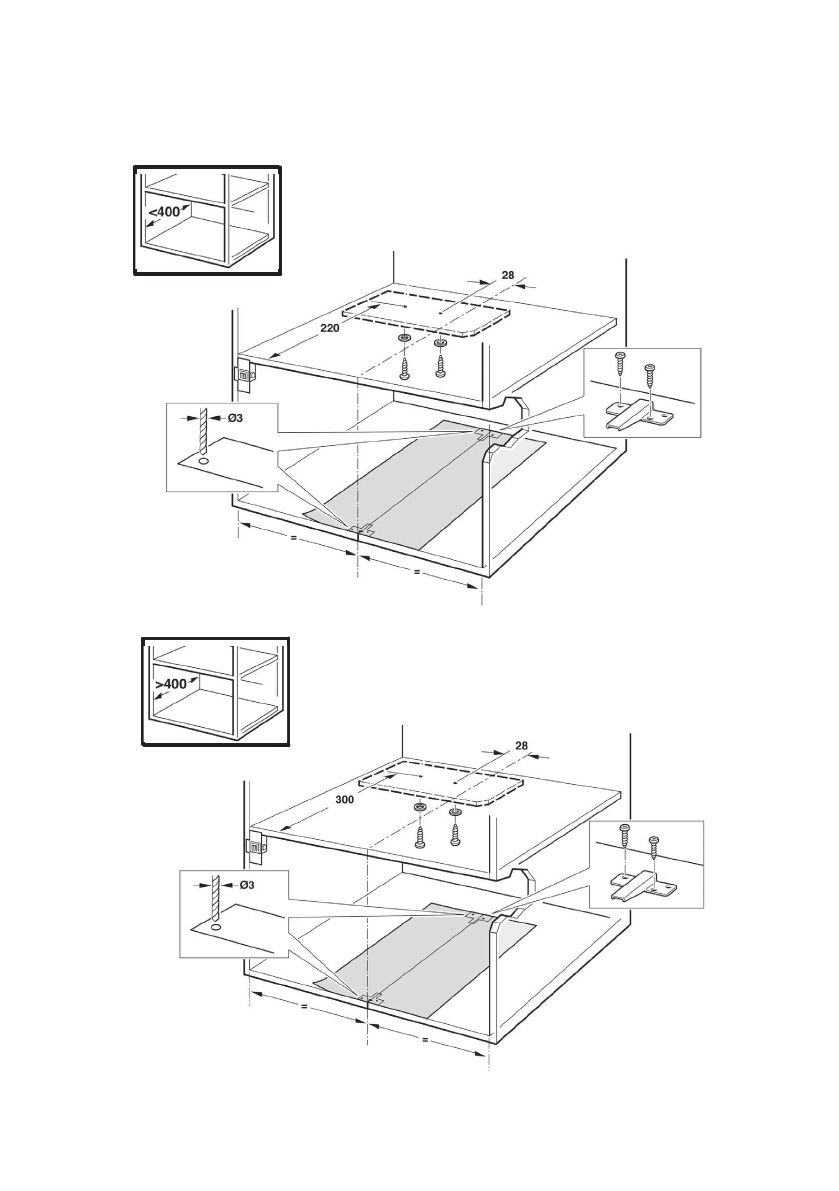 <400

28

220

Ø3

=

=

>400

28

300

Ø3

=

=